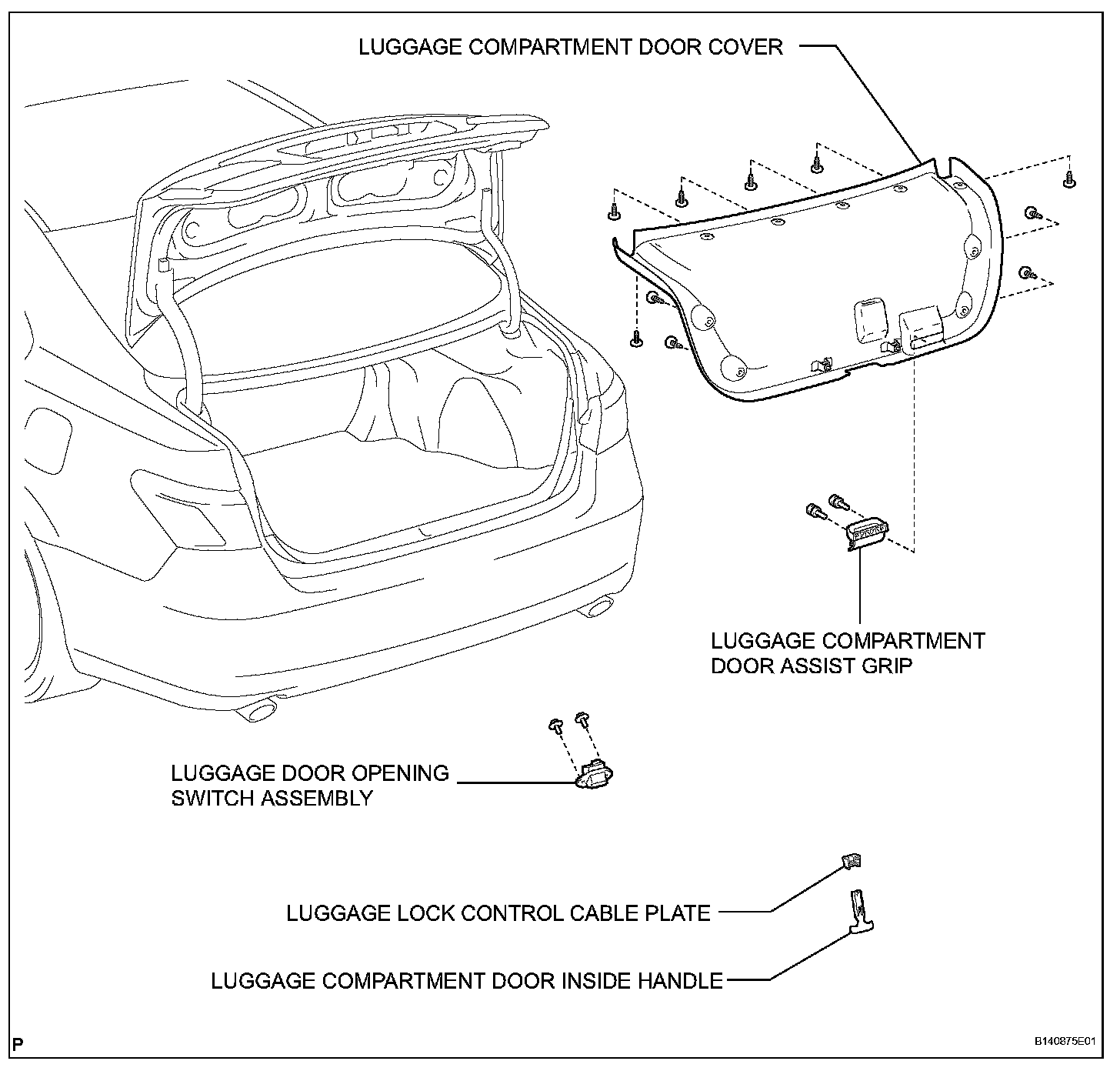 LUGGAGE COMPARTMENT DOOR COVER

LUGGAGE COMPARTMENT DOOR ASSIST GRIP

LUGGAGE DOOR OPENING SWITCH ASSEMBLY

LUGGAGE LOCK CONTROL CABLE PLATE

LUGGAGE COMPARTMENT DOOR INSIDE HANDLE

P

B140875E01