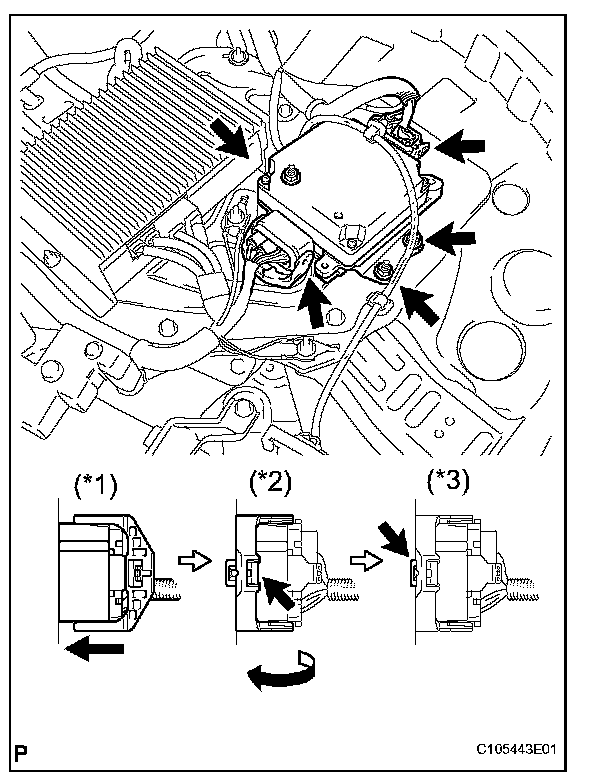 (*1)

(*2)

(*3)

P

C105443E01