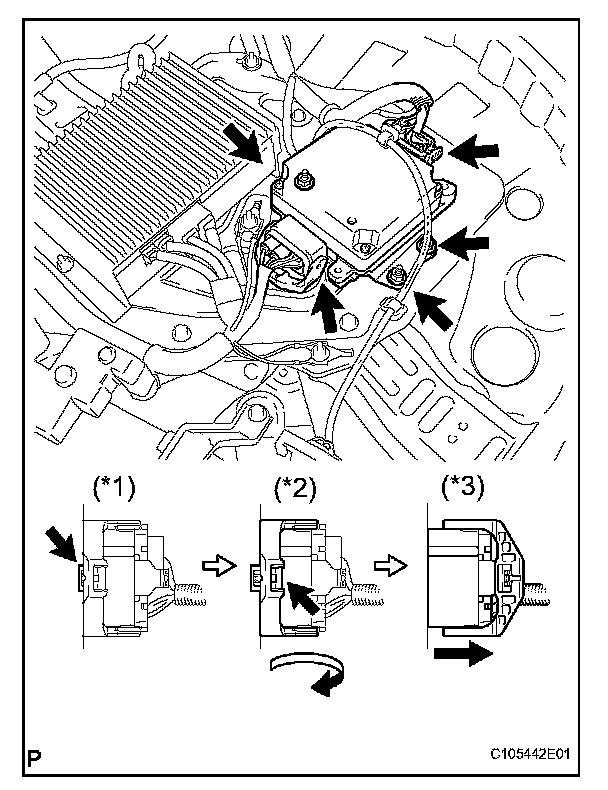 (*1)

(*2)

(*3)

P

C105442E01