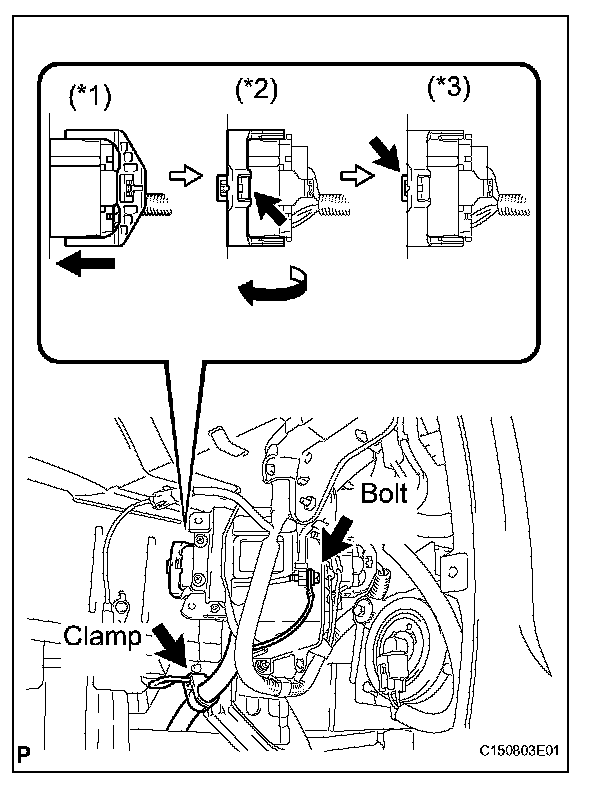 (*1)

(*2)

(*3)

Bolt

Clamp

P

C150803E01