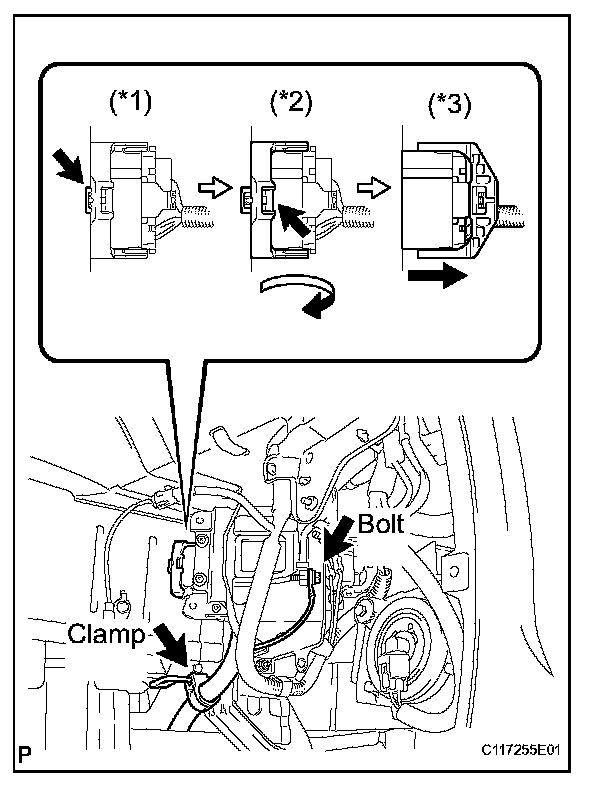 (*1)

(*2)

(*3)

Bolt

Clamp

P

C117255E01