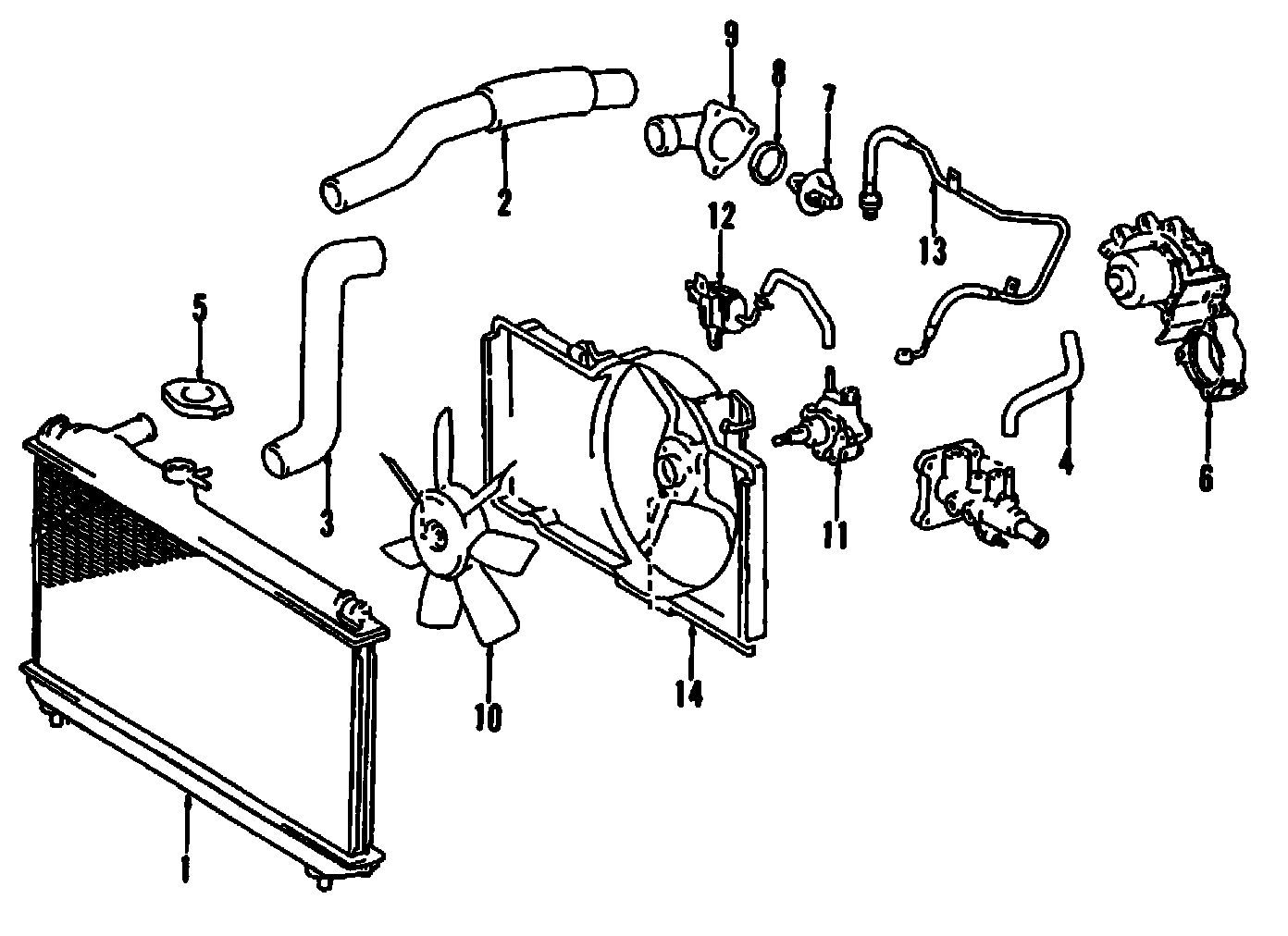 9
8
7
2
12
13
5
3
11
4
6
10
14
1