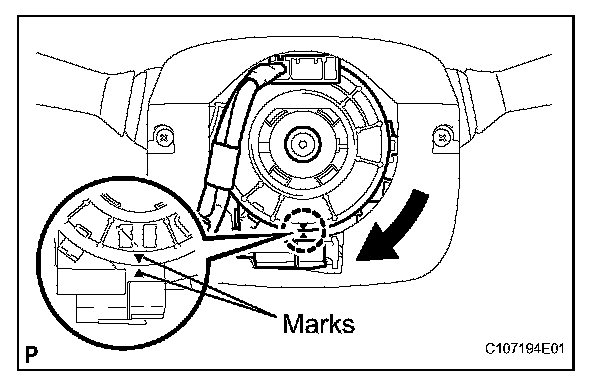 Marks

P

C107194E01