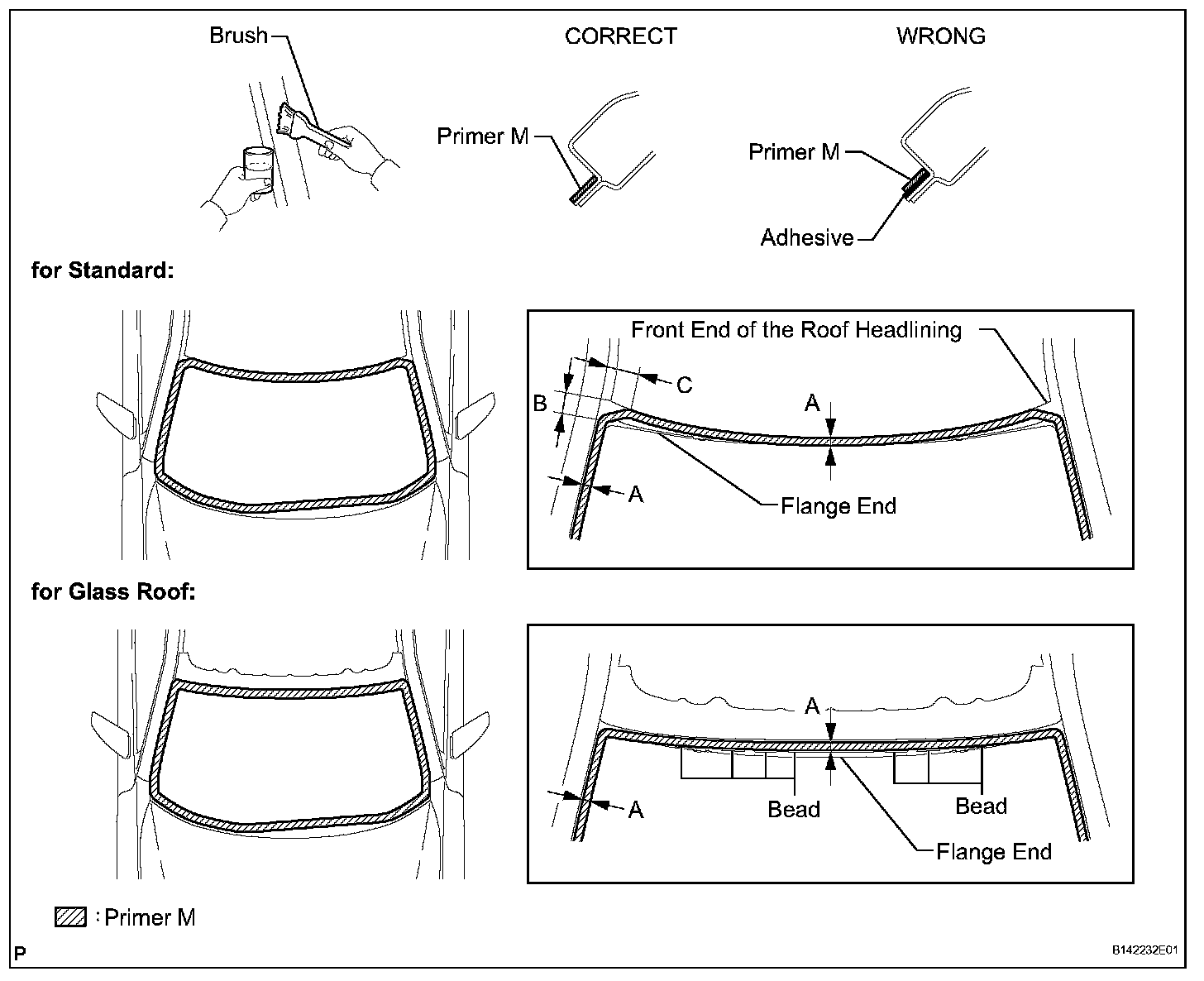 Brush

CORRECT

WRONG

Primer M

Primer M

Adhesive

for Standard:

Front End of the Roof Headlining

C

B

A

A

Flange End

for Glass Roof:

A

A

Bead

Bead

Flange End

: Primer M

P

B142232E01