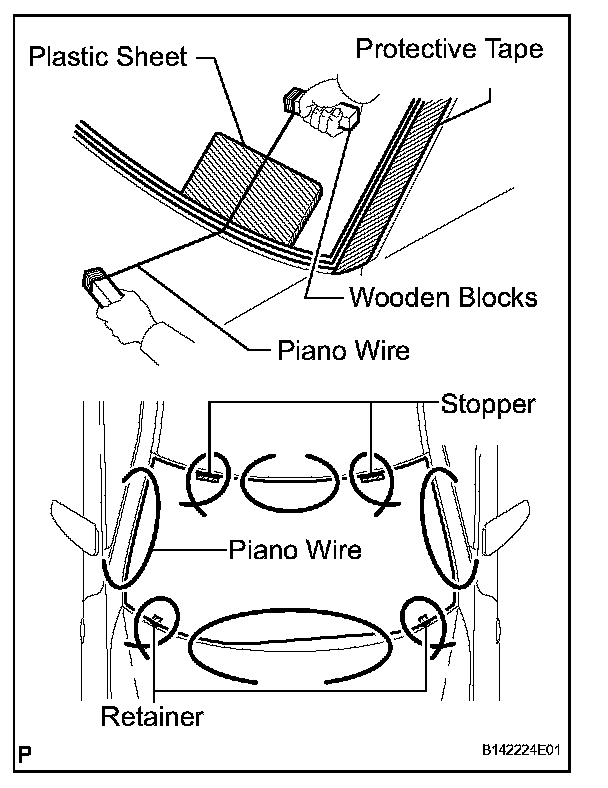 Plastic Sheet
Protective Tape
Wooden Blocks
Piano Wire
Stopper
Piano Wire
Retainer
P
B142224E01