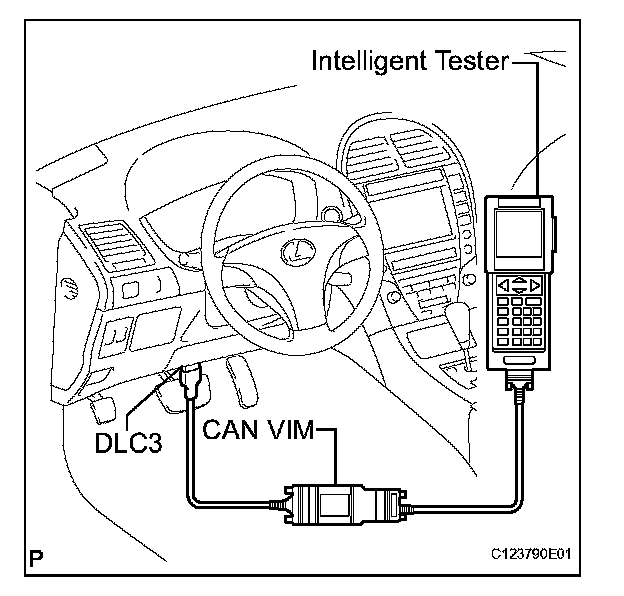 Intelligent Tester

DLC3

CAN VIM

P

C123790E01