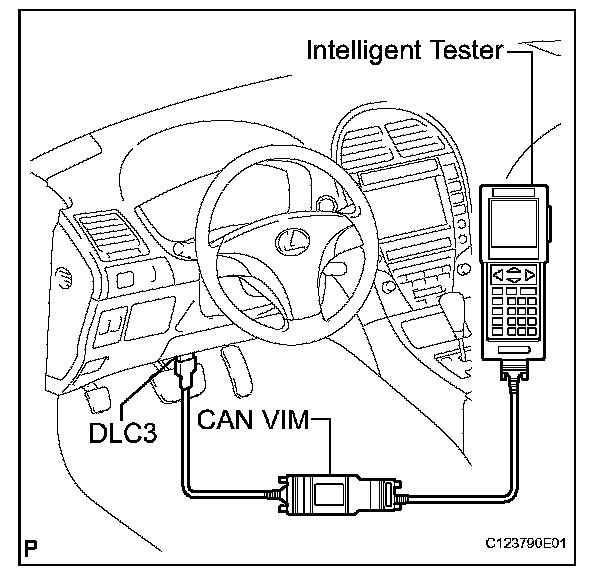 Intelligent Tester

DLC3

CAN VIM

P

C123790E01