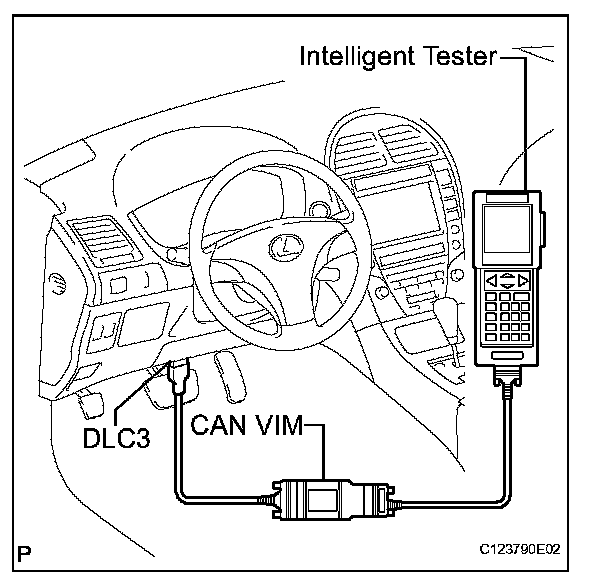 Intelligent Tester

DLC3

CAN VIM

P

C123790E02