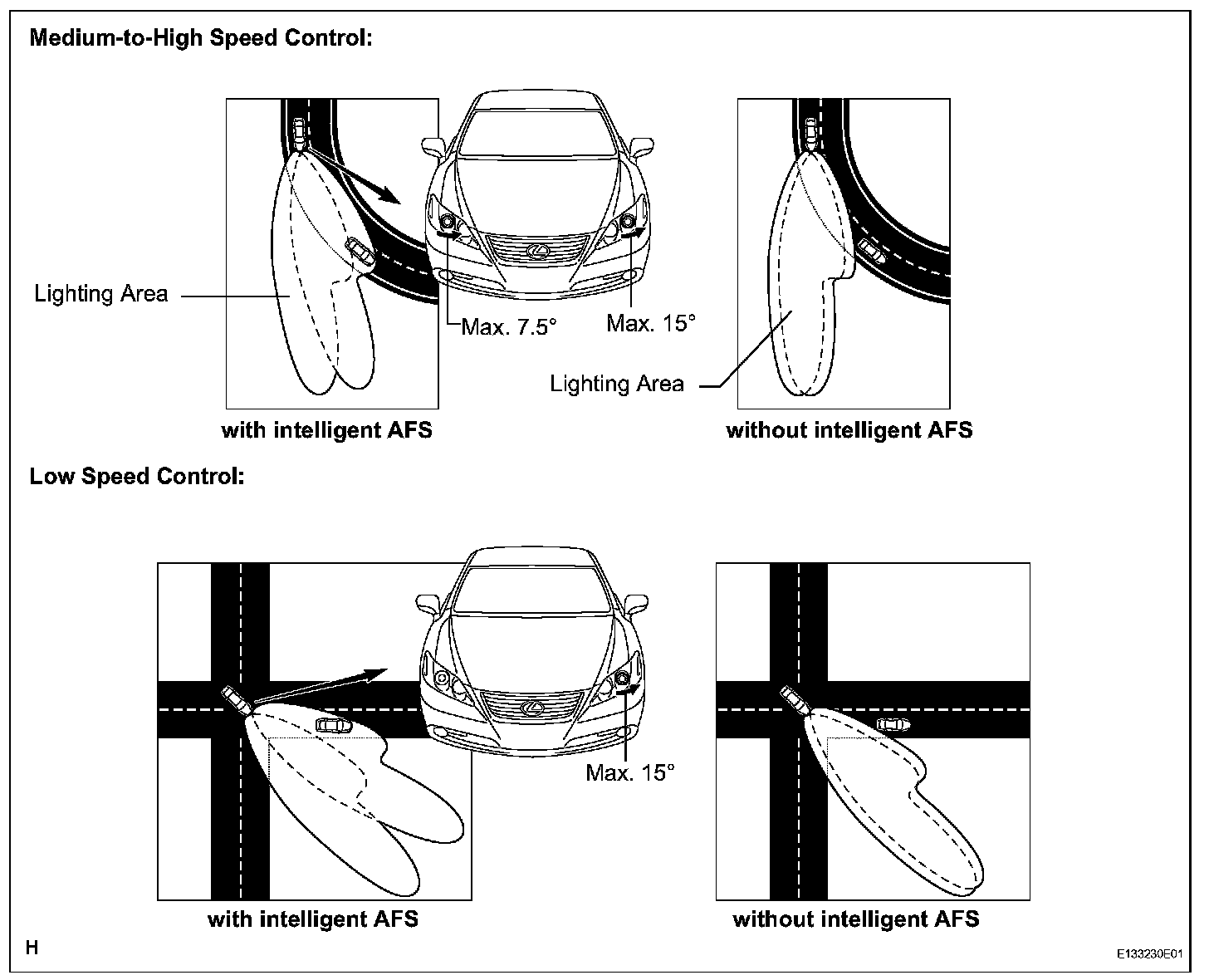 Medium-to-High Speed Control:

Lighting Area

Max. 7.5°

Max. 15°

Lighting Area

with intelligent AFS

without intelligent AFS

Low Speed Control:

Max. 15°

with intelligent AFS

without intelligent AFS

H

E133230E01