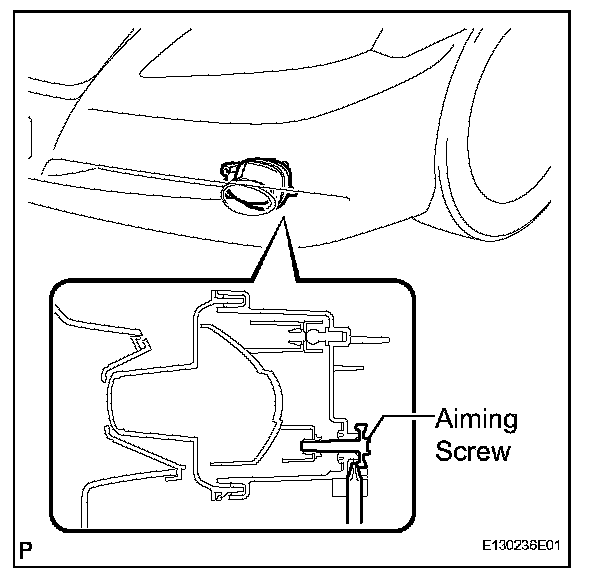 Aiming Screw

P

E130236E01