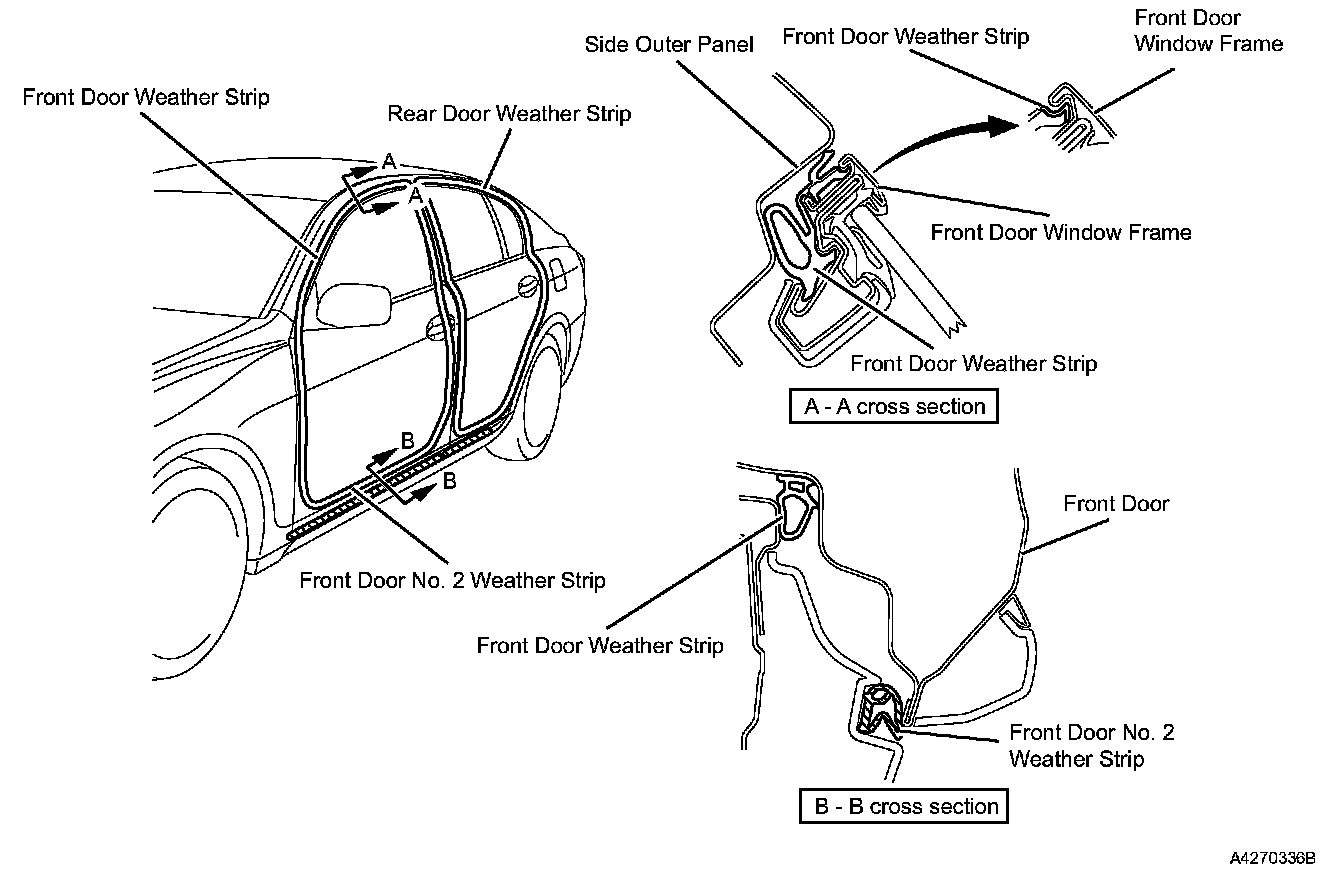 Front Door Weather Strip

Rear Door Weather Strip

A

A

B

B

Front Door No. 2 Weather Strip

Side Outer Panel

Front Door Weather Strip

Front Door Window Frame

Front Door Window Frame

Front Door Weather Strip

A - A cross section

Front Door

Front Door Weather Strip

Front Door No. 2 Weather Strip

B - B cross section

A4270336B