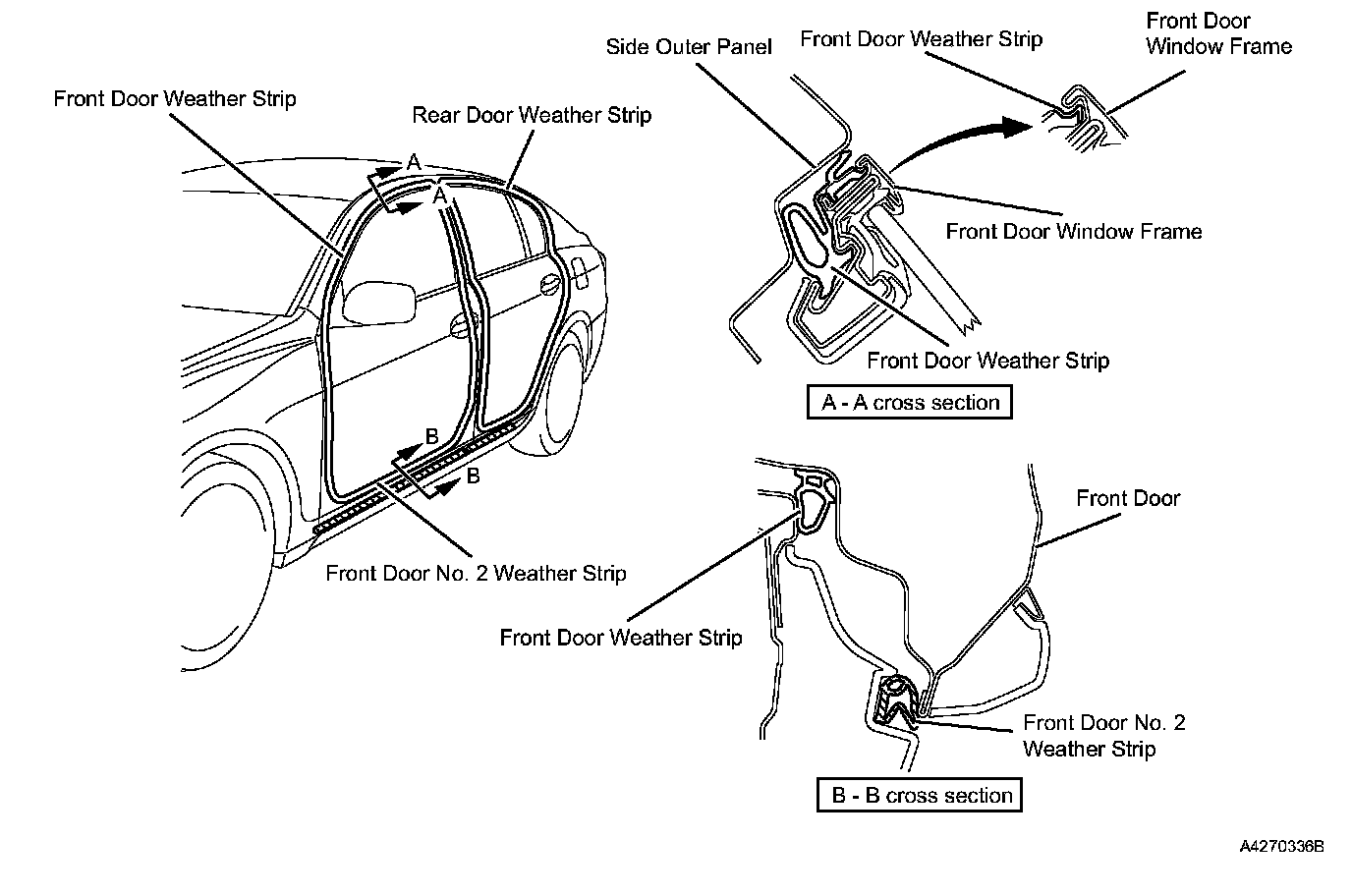 Front Door Weather Strip
Rear Door Weather Strip
A
A
B
B
Front Door No. 2 Weather Strip

Side Outer Panel
Front Door Weather Strip
Front Door Window Frame
Front Door Window Frame
Front Door Weather Strip
A - A cross section

Front Door
Front Door Weather Strip
Front Door No. 2 Weather Strip
B - B cross section

A4270336B