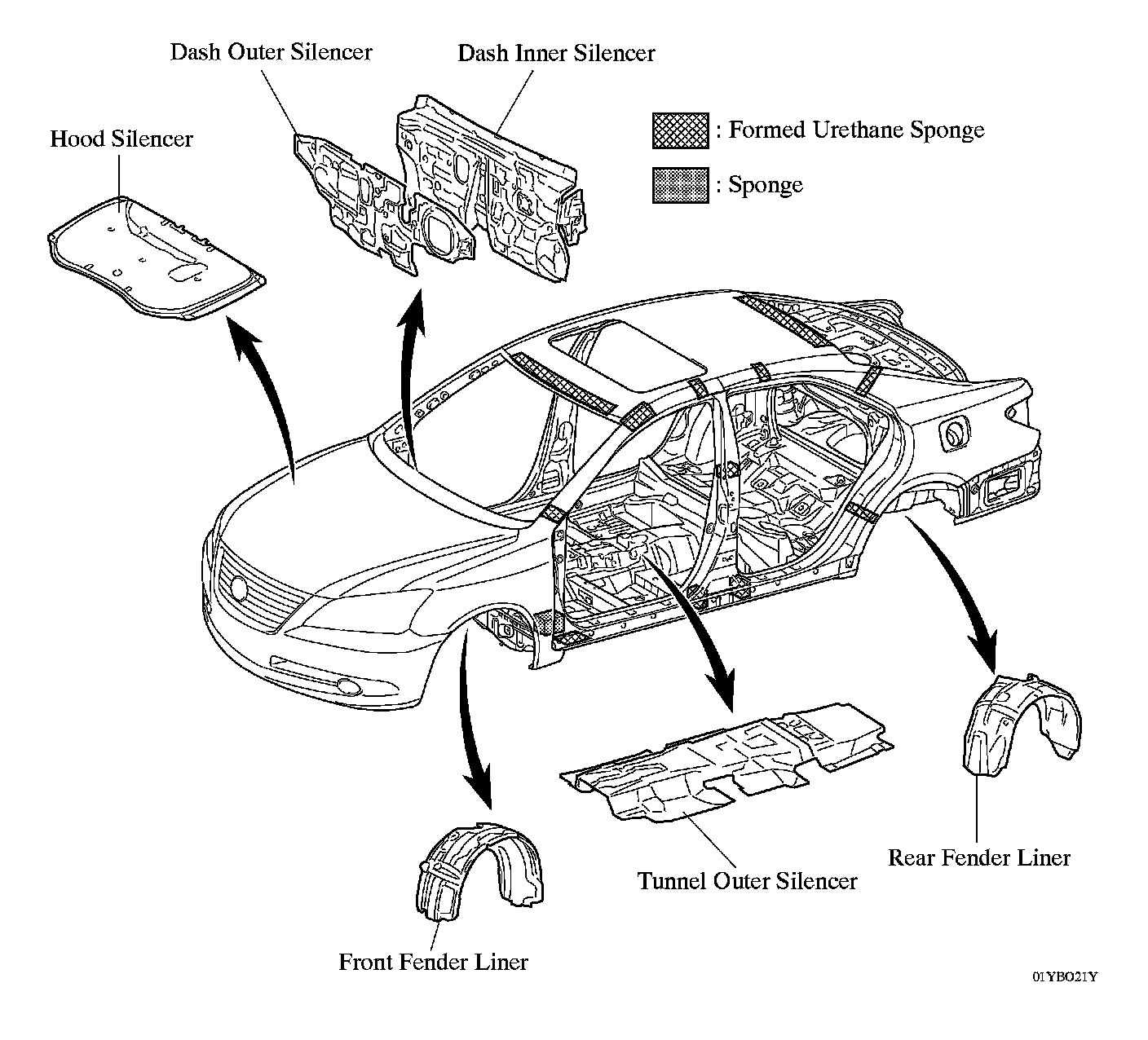 Dash Outer Silencer
Dash Inner Silencer
Hood Silencer
: Formed Urethane Sponge
: Sponge
Rear Fender Liner
Tunnel Outer Silencer
Front Fender Liner
01YBO21Y