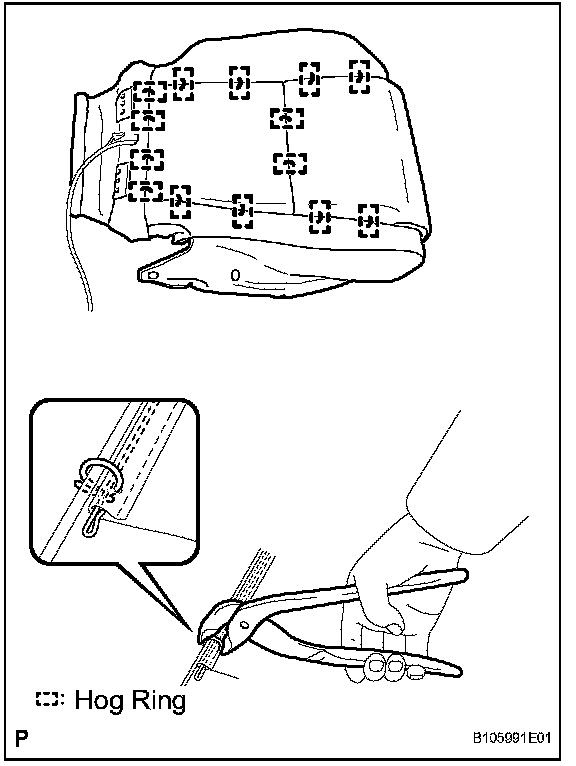 : Hog Ring

P

B105991E01