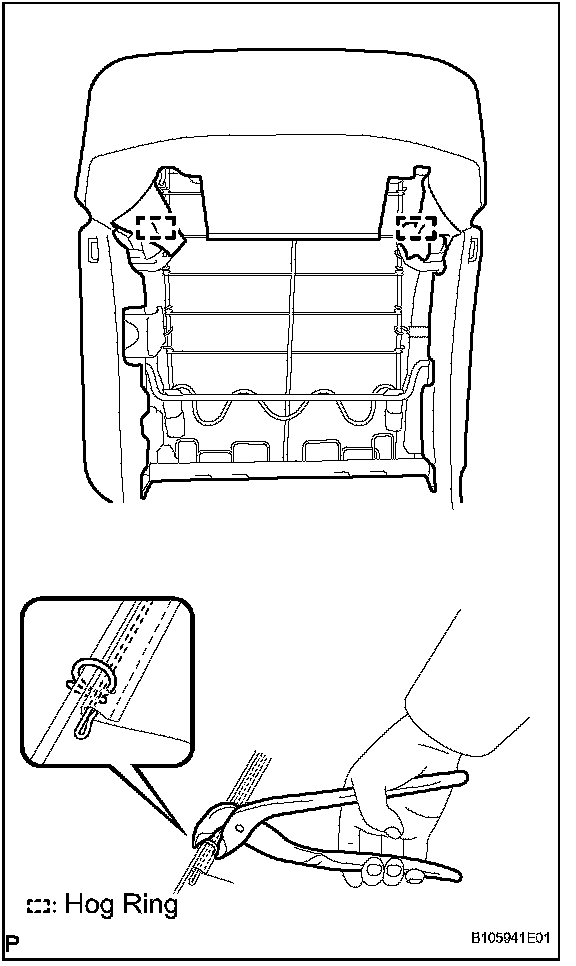 : Hog Ring

P

B105941E01