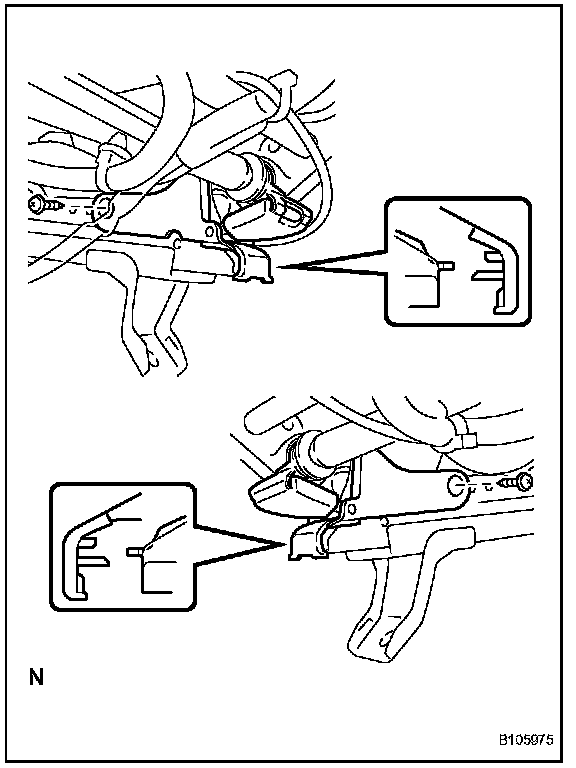 N

B105975