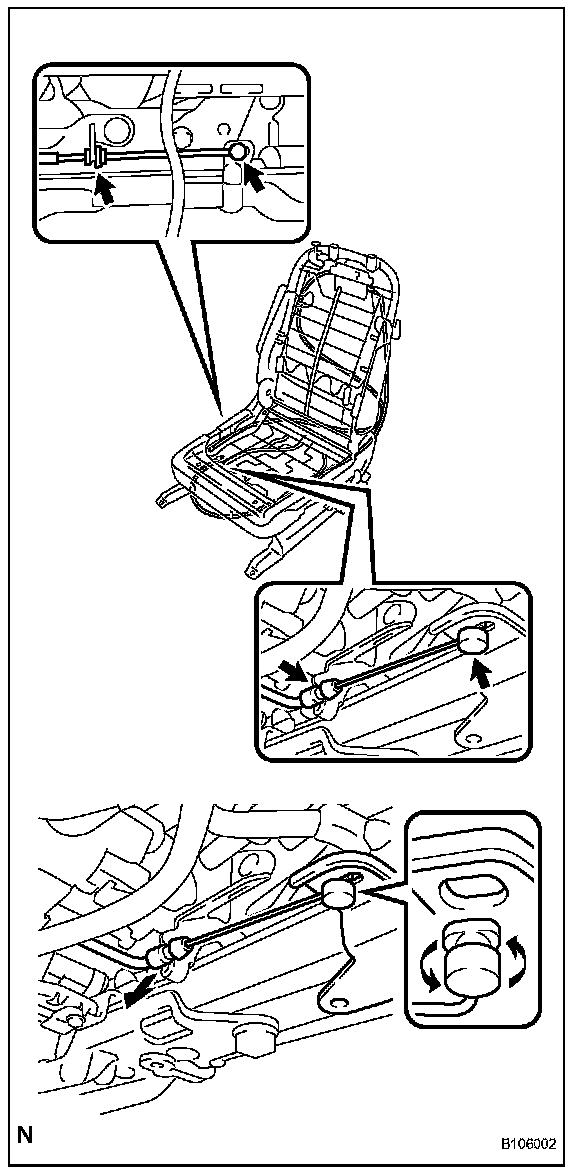 N

B106002