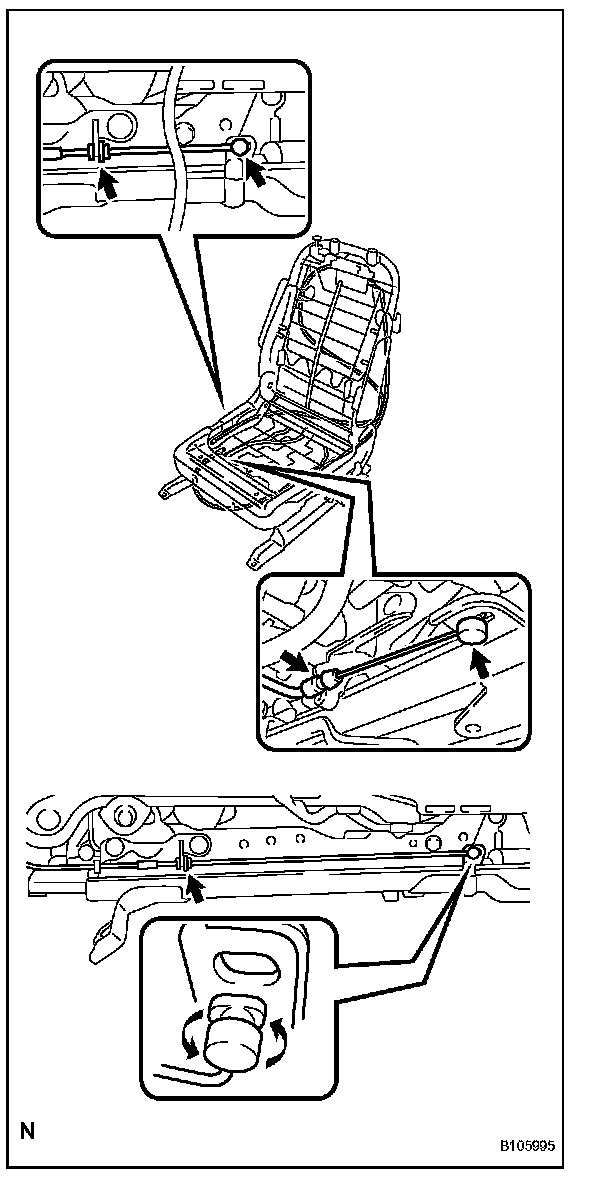 N

B105995