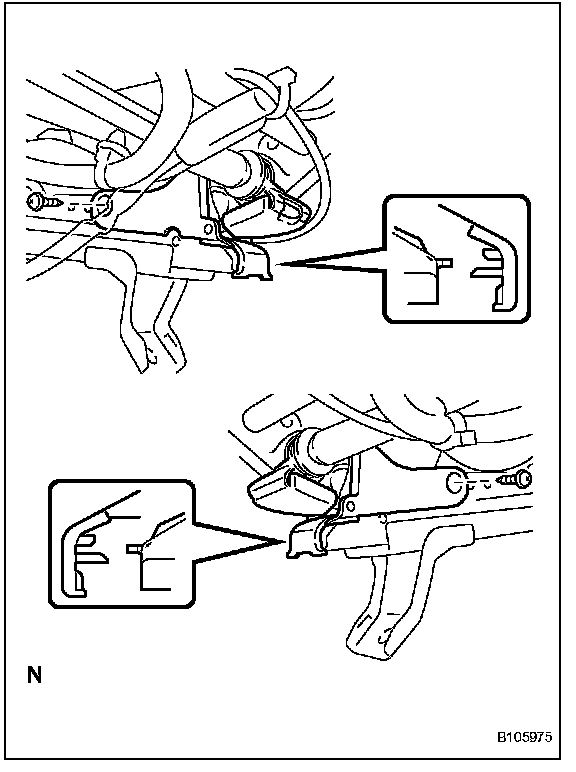 N

B105975