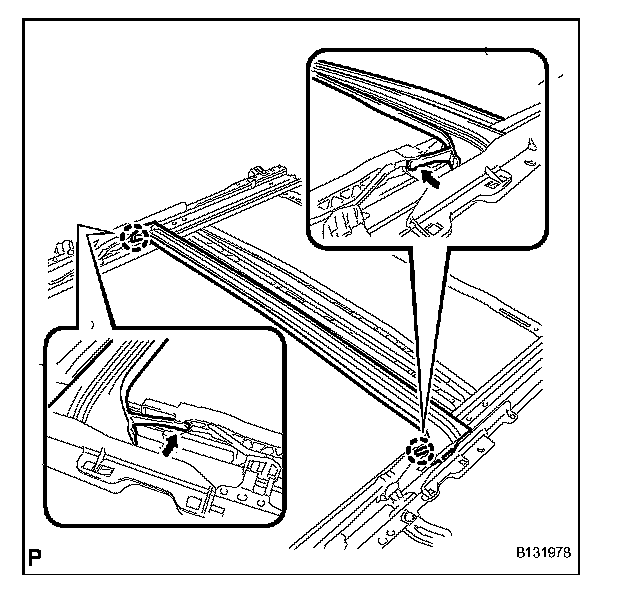 P

B131978