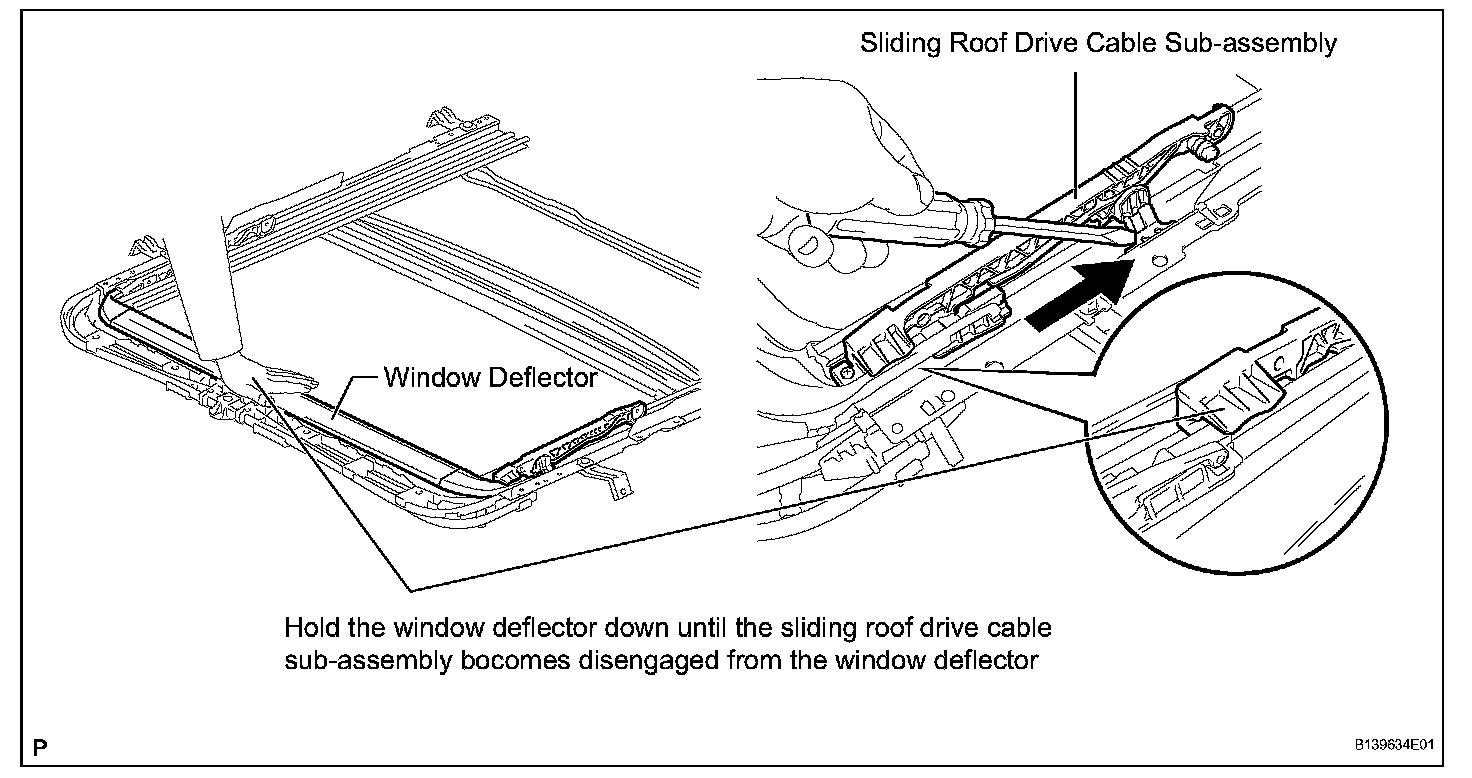 Sliding Roof Drive Cable Sub-assembly

Window Deflector

Hold the window deflector down until the sliding roof drive cable sub-assembly bocomes disengaged from the window deflector

P

B139634E01