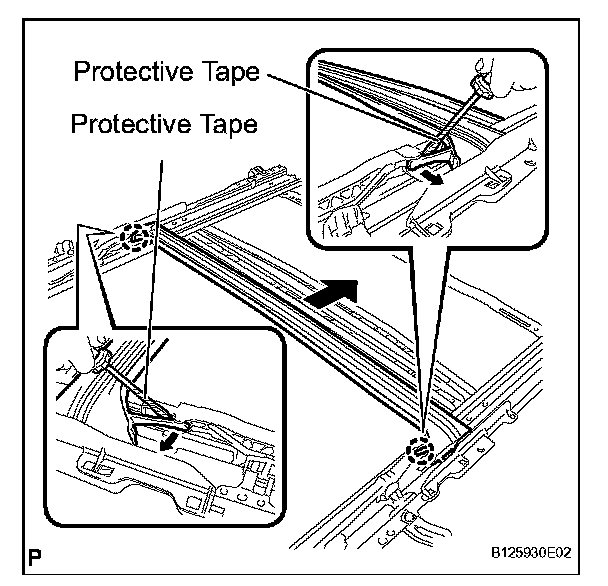 Protective Tape

Protective Tape

P

B125930E02