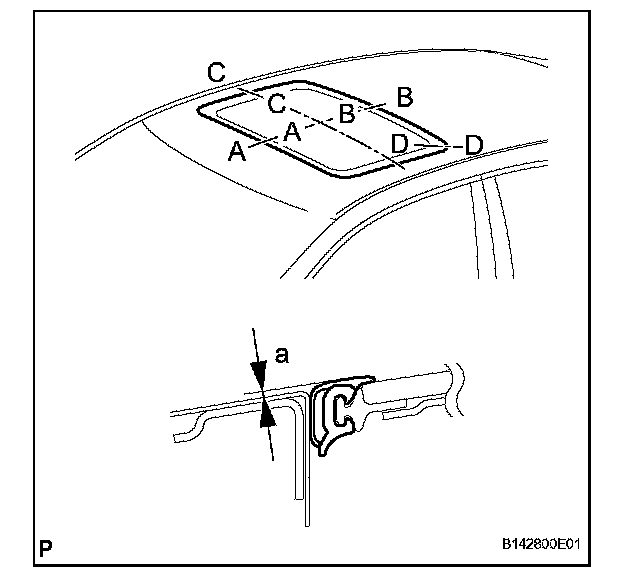 C
C
B
B
A
A
D
D
a
P
B142800E01