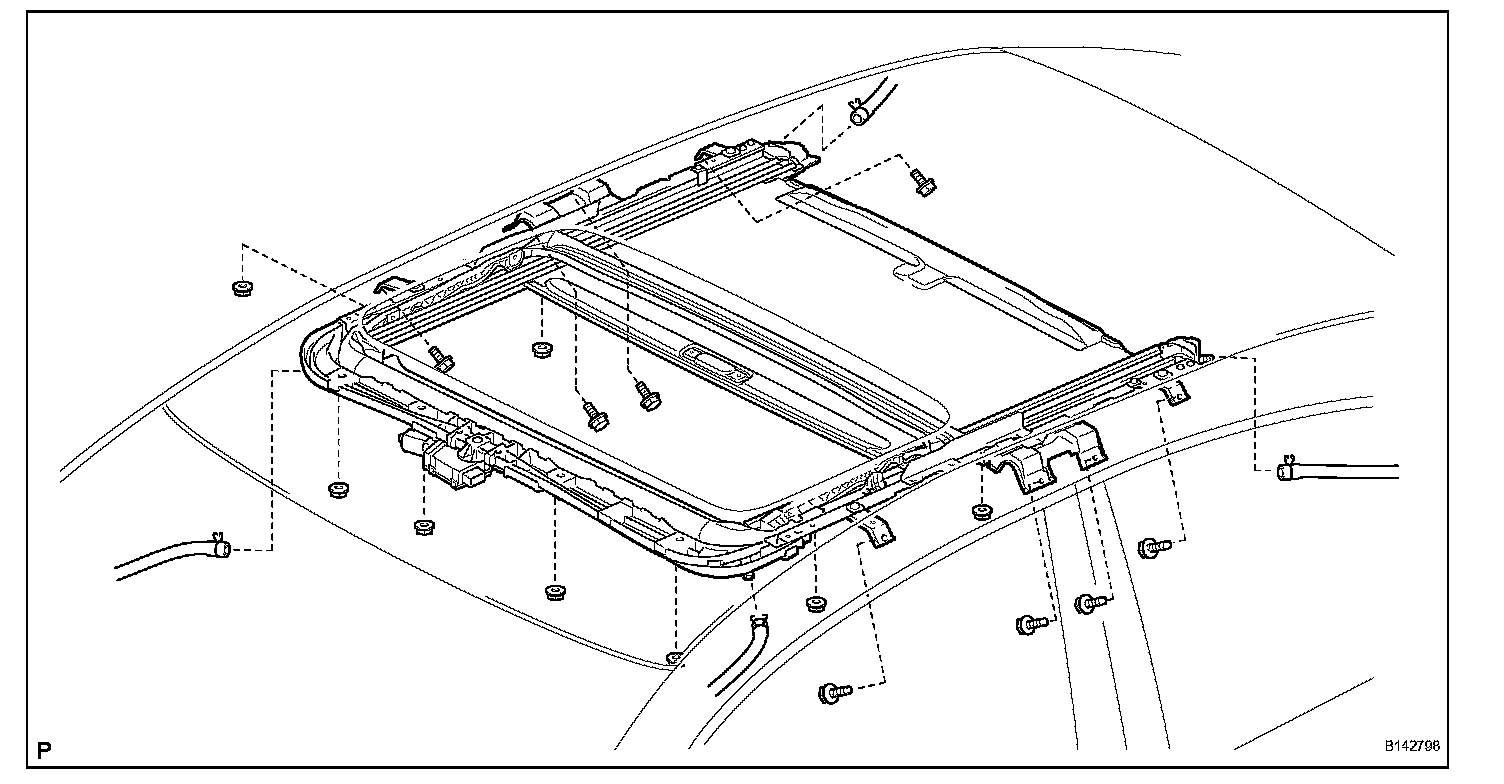 P

B142798