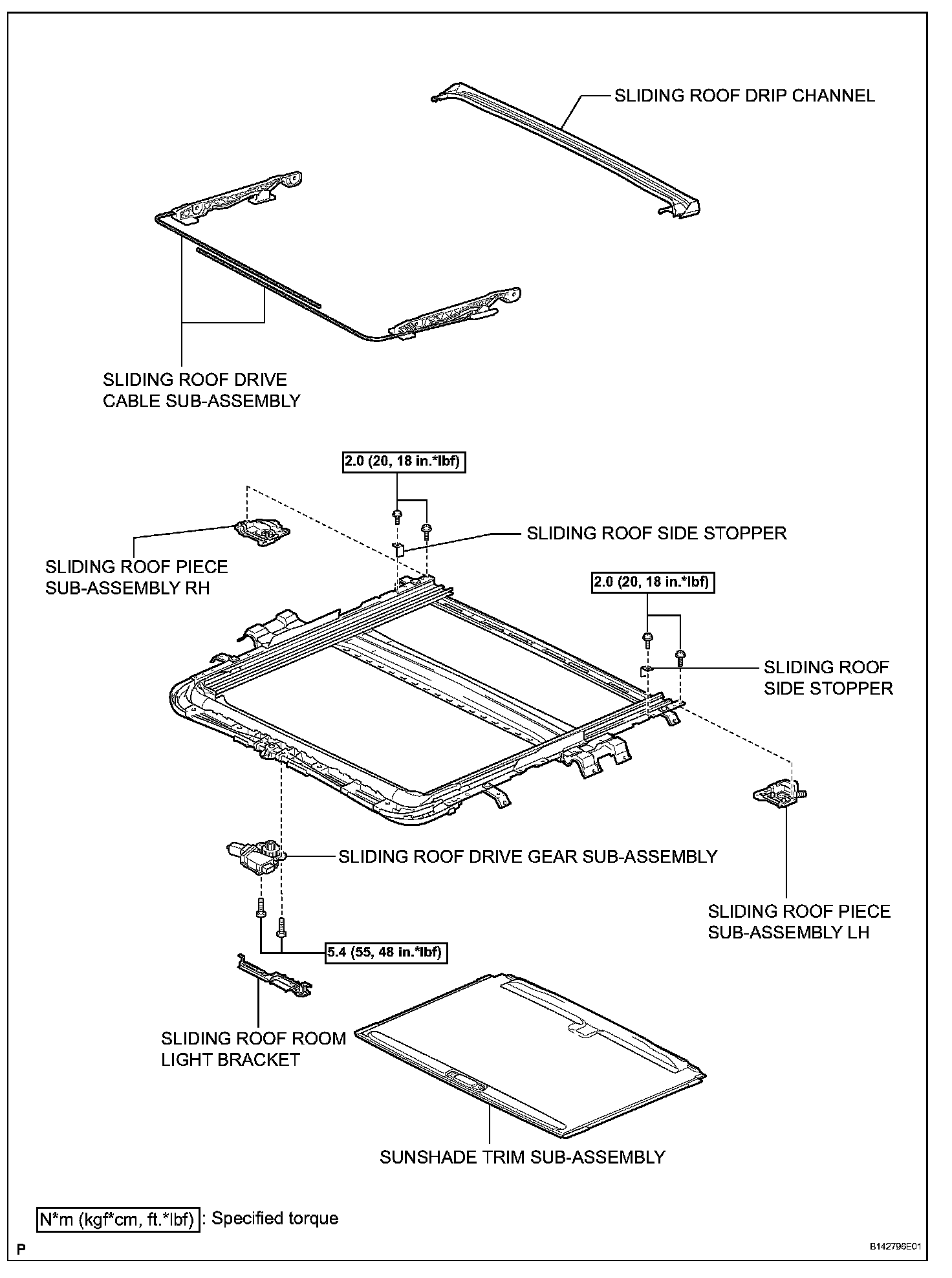 SLIDING ROOF DRIP CHANNEL

SLIDING ROOF DRIVE CABLE SUB-ASSEMBLY

2.0 (20, 18 in.*lbf)

SLIDING ROOF SIDE STOPPER

SLIDING ROOF PIECE SUB-ASSEMBLY RH

2.0 (20, 18 in.*lbf)

SLIDING ROOF SIDE STOPPER

SLIDING ROOF DRIVE GEAR SUB-ASSEMBLY

SLIDING ROOF PIECE SUB-ASSEMBLY LH

5.4 (55, 48 in.*lbf)

SLIDING ROOF ROOM LIGHT BRACKET

SUNSHADE TRIM SUB-ASSEMBLY

N*m (kgf*cm, ft.*lbf) : Specified torque

P

B142796E01