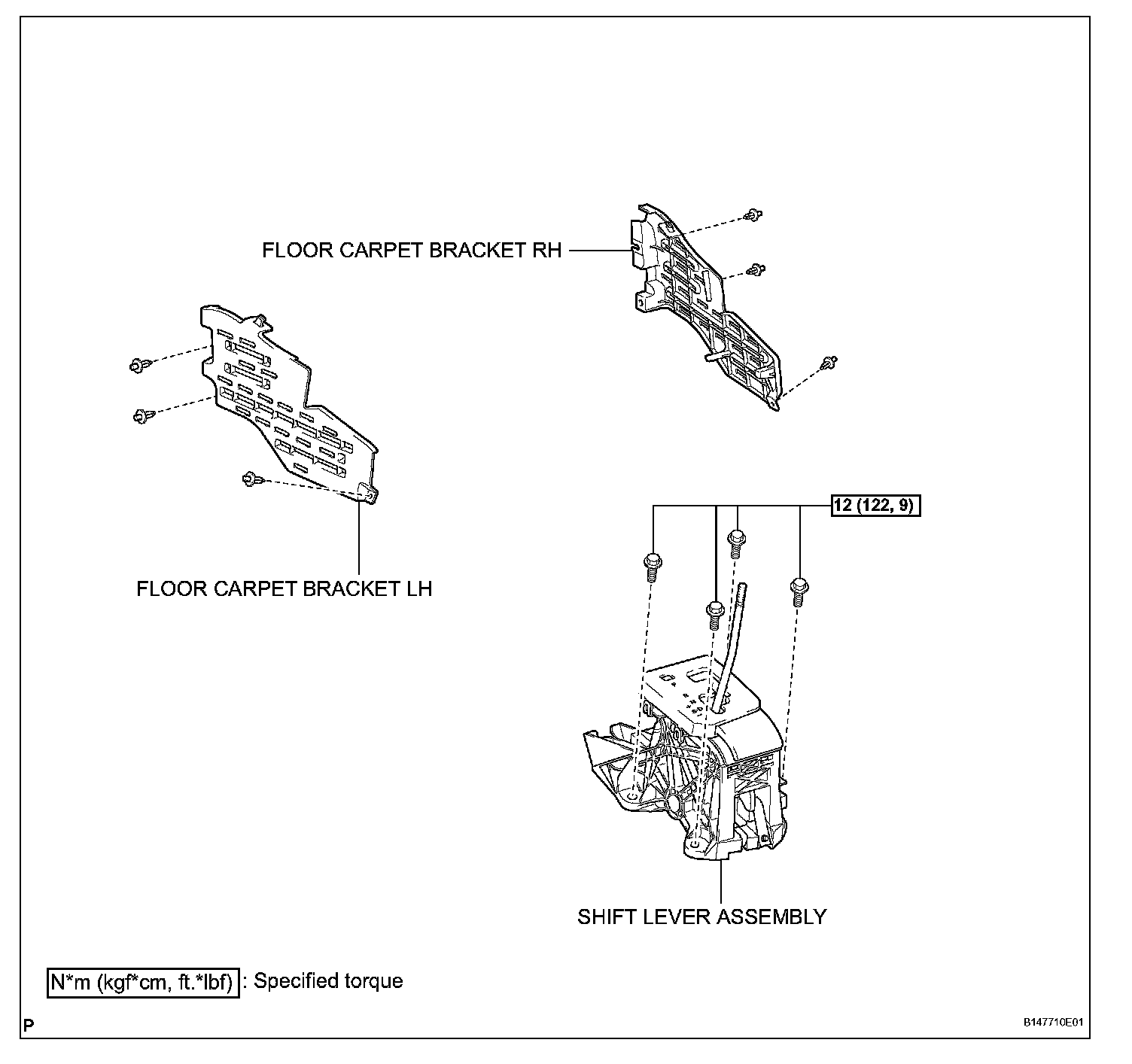 FLOOR CARPET BRACKET RH

FLOOR CARPET BRACKET LH

12 (122, 9)

SHIFT LEVER ASSEMBLY

N*m (kgf*cm, ft.*lbf) : Specified torque

P

B147710E01