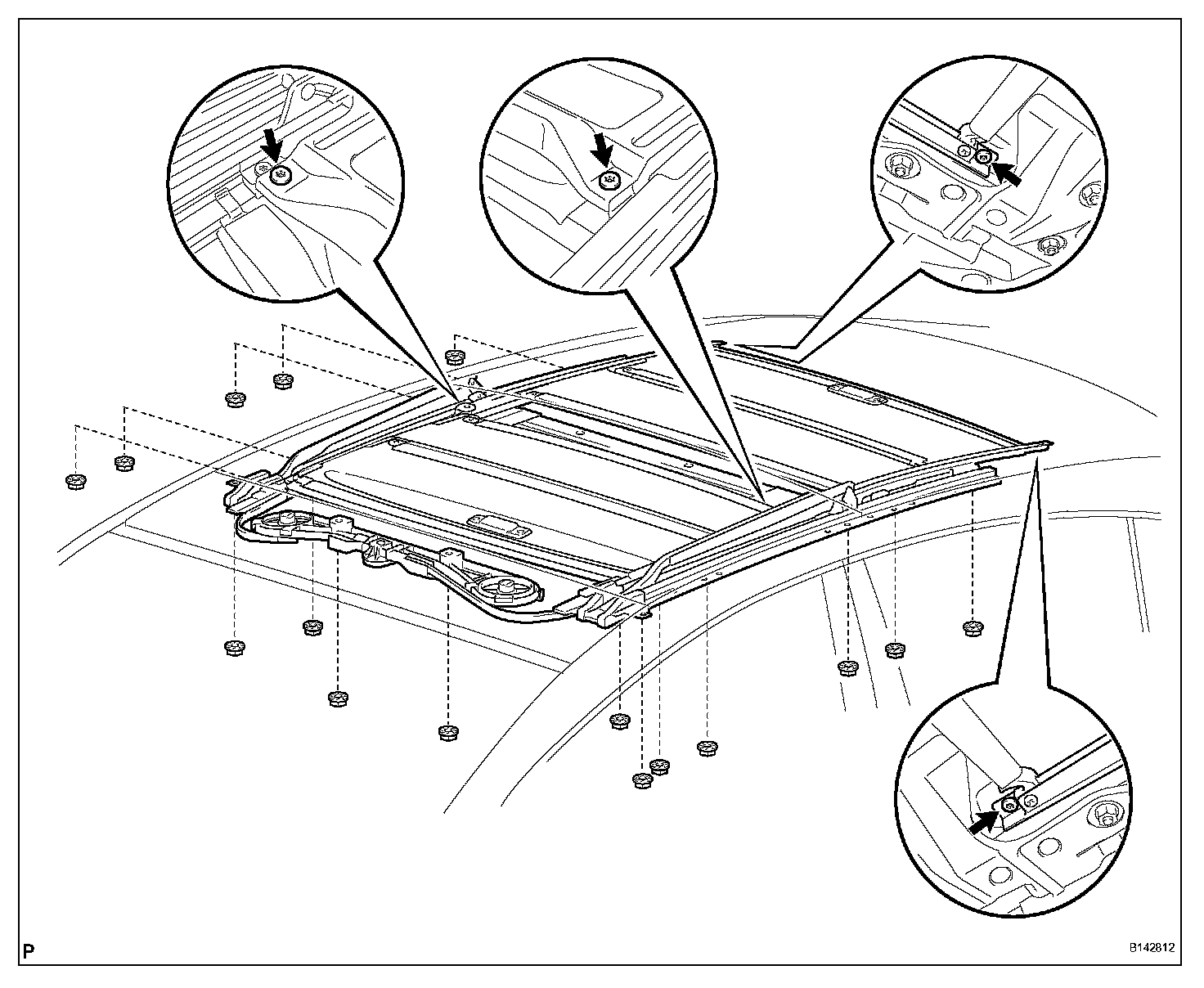 P

B142812