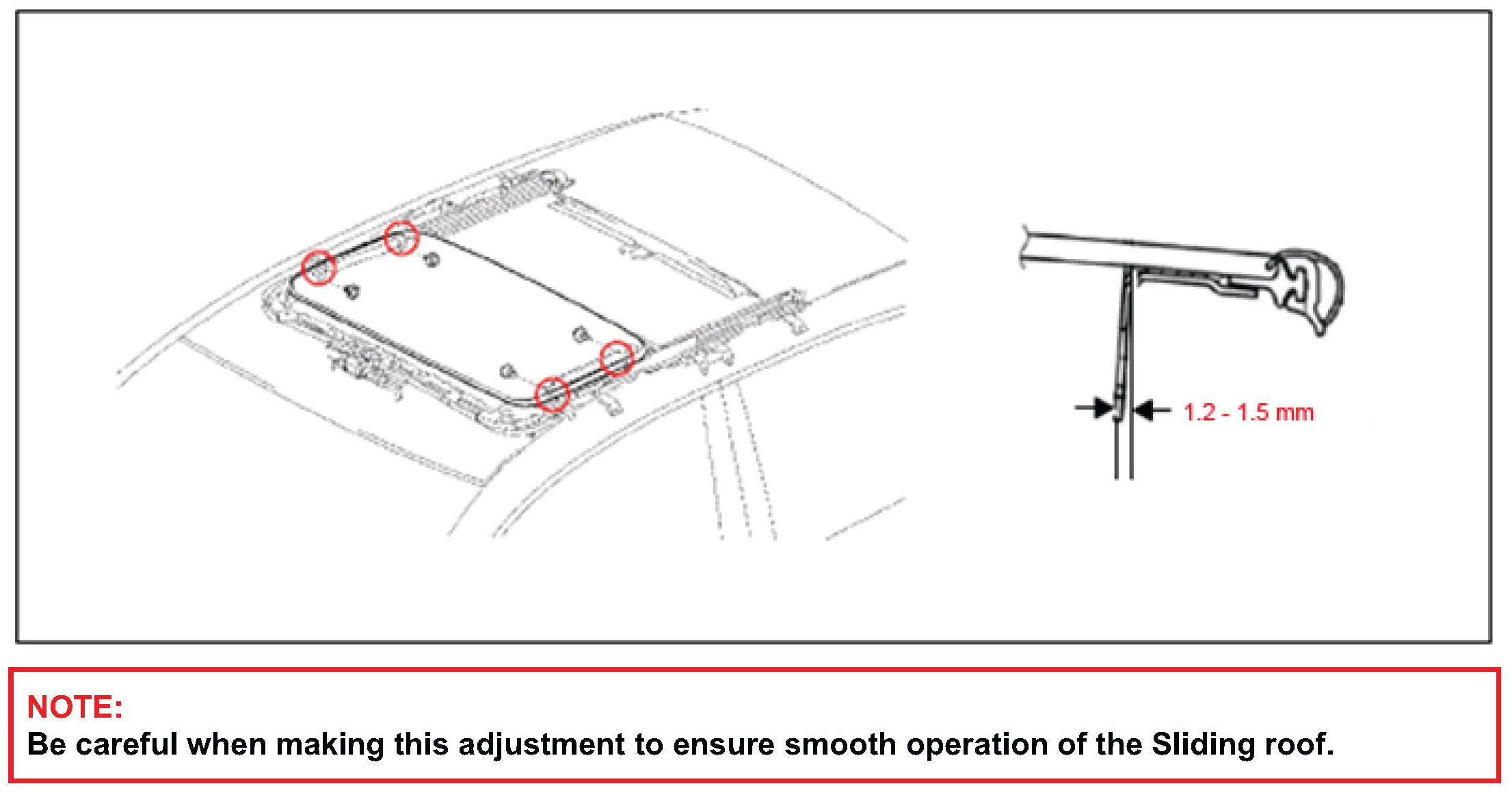 1.2 - 1.5 mm

NOTE:
Be careful when making this adjustment to ensure smooth operation of the Sliding roof.