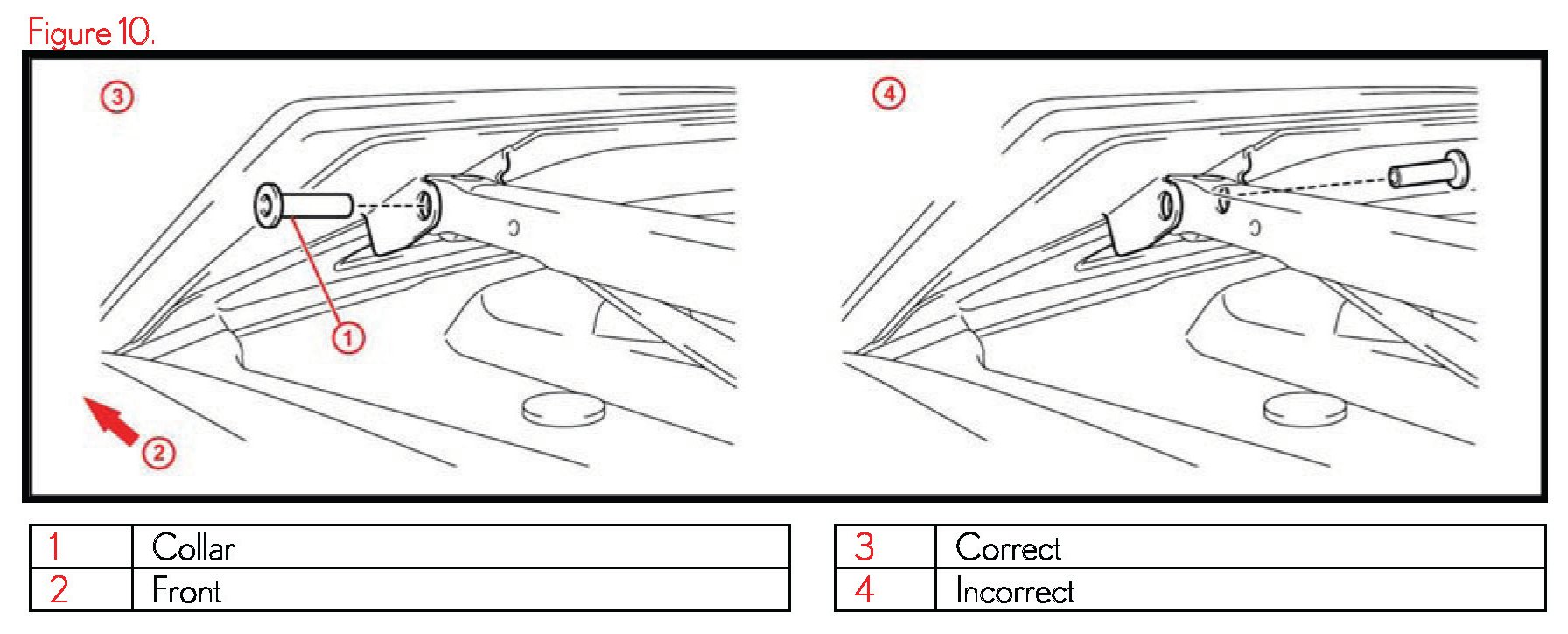 Figure 10.

3

1

2

4

| 1 | Collar |
|---|---|
| 2 | Front |

| 3 | Correct |
|---|---|
| 4 | Incorrect |