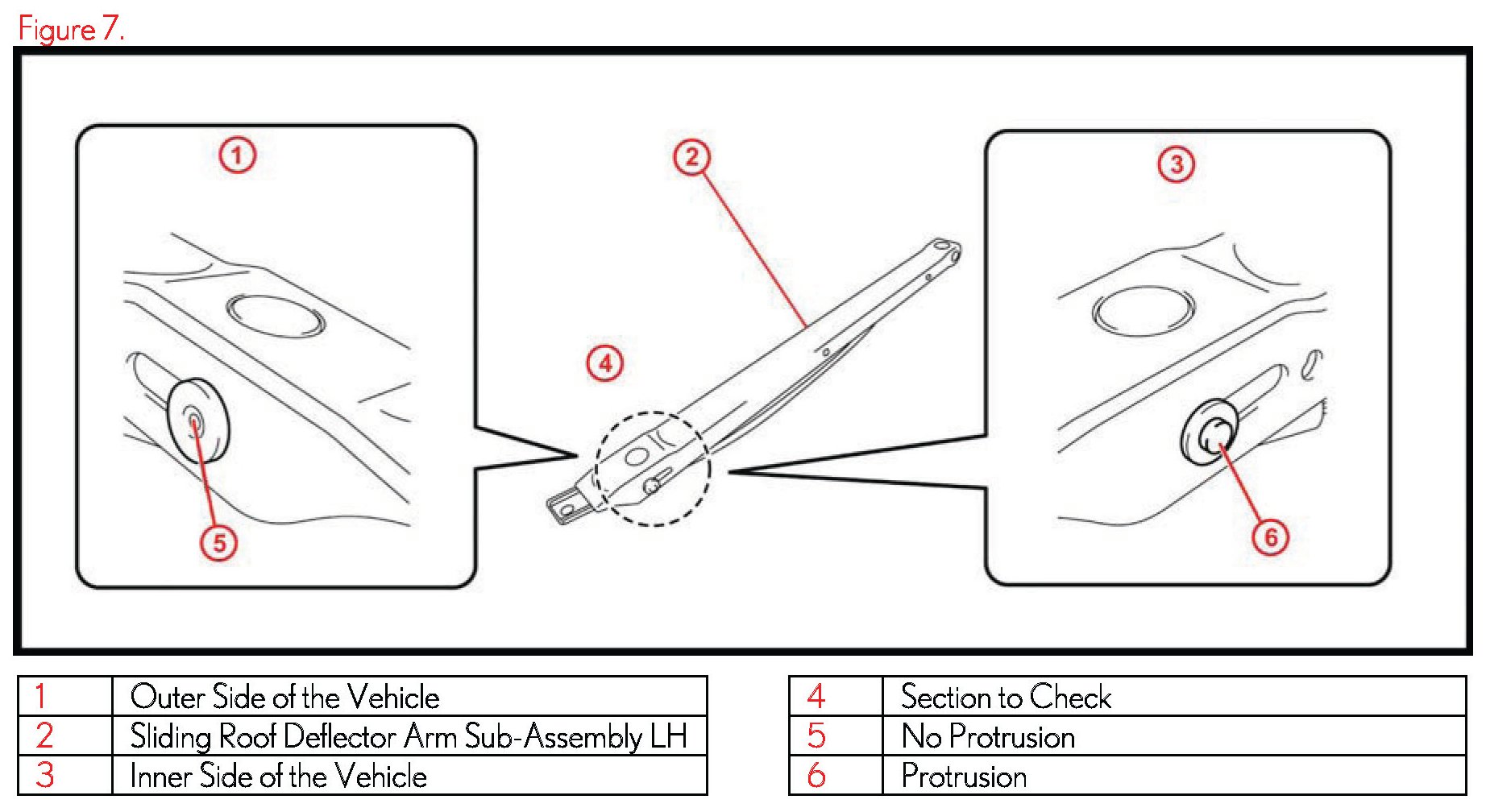 Figure 7.

1

2

3

4

5

6

| 1 | Outer Side of the Vehicle |
|---|---|
| 2 | Sliding Roof Deflector Arm Sub-Assembly LH |
| 3 | Inner Side of the Vehicle |

| 4 | Section to Check |
|---|---|
| 5 | No Protrusion |
| 6 | Protrusion |