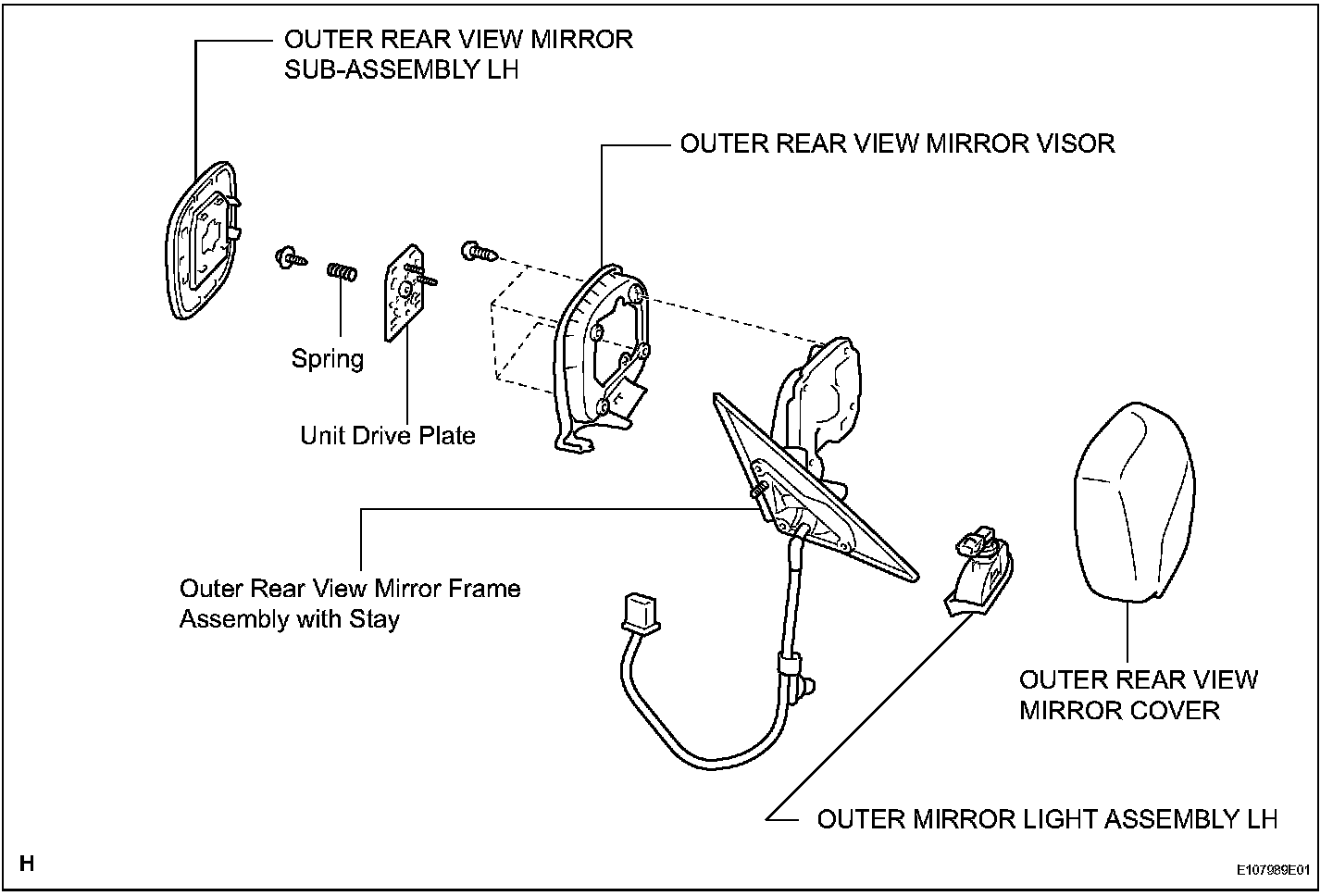 OUTER REAR VIEW MIRROR SUB-ASSEMBLY LH

OUTER REAR VIEW MIRROR VISOR

Spring

Unit Drive Plate

Outer Rear View Mirror Frame Assembly with Stay

OUTER REAR VIEW MIRROR COVER

OUTER MIRROR LIGHT ASSEMBLY LH

H

E107989E01