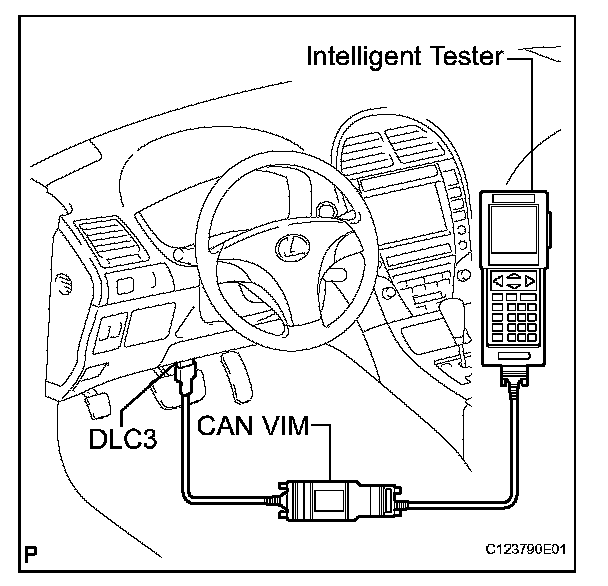 Intelligent Tester

DLC3

CAN VIM

P

C123790E01