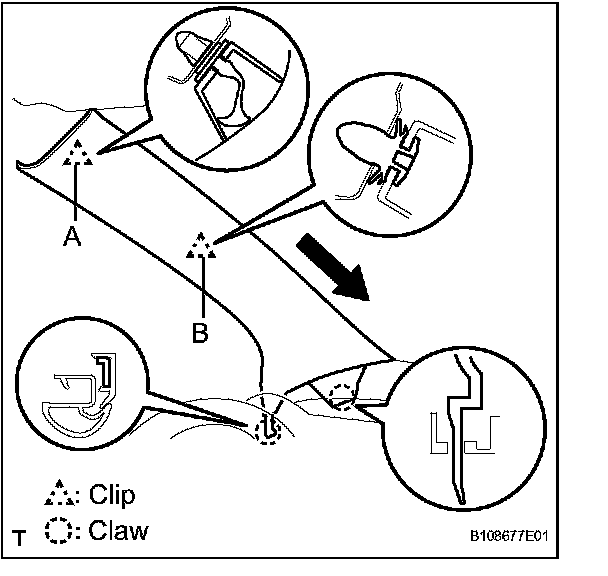 A

B

: Clip

: Claw

T

B108677E01