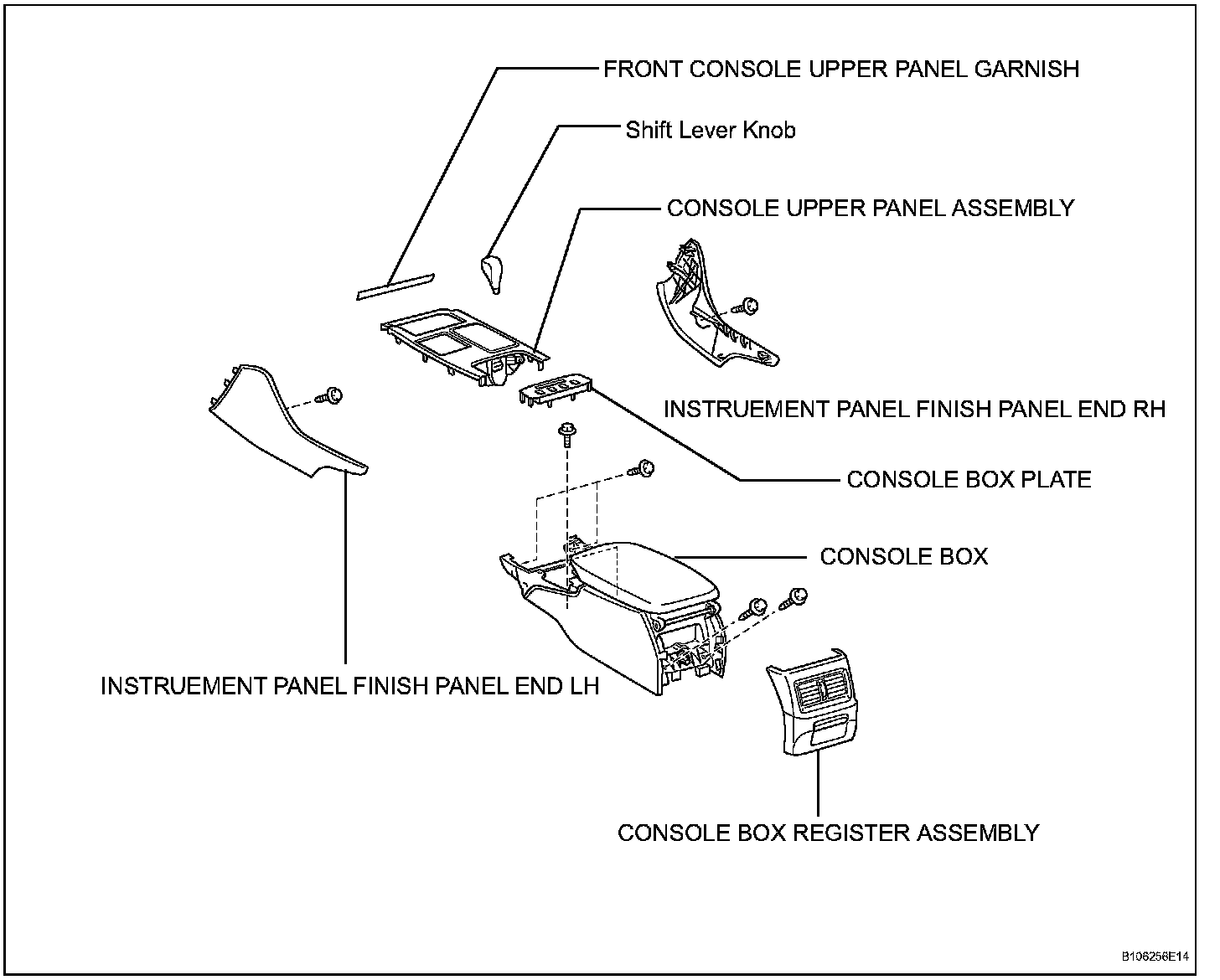 FRONT CONSOLE UPPER PANEL GARNISH

Shift Lever Knob

CONSOLE UPPER PANEL ASSEMBLY

INSTRUEMENT PANEL FINISH PANEL END RH

CONSOLE BOX PLATE

CONSOLE BOX

INSTRUEMENT PANEL FINISH PANEL END LH

CONSOLE BOX REGISTER ASSEMBLY

B106256E14