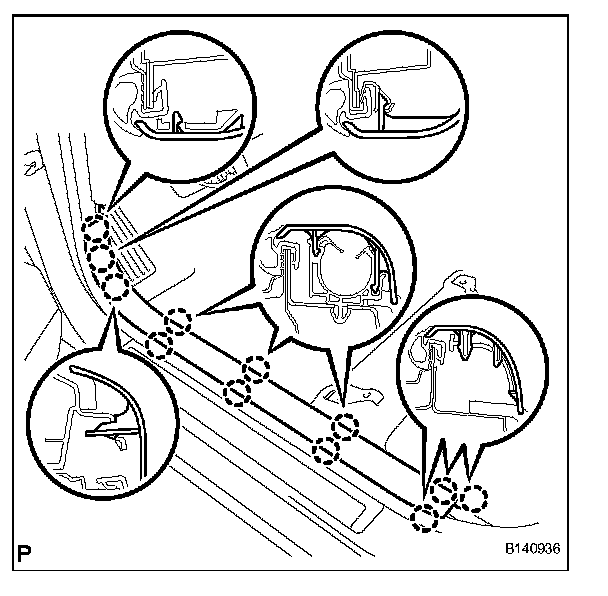 P

B140936