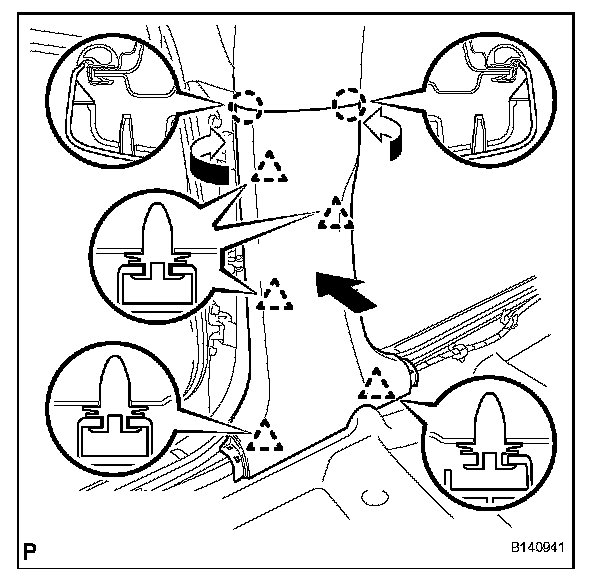 P

B140941