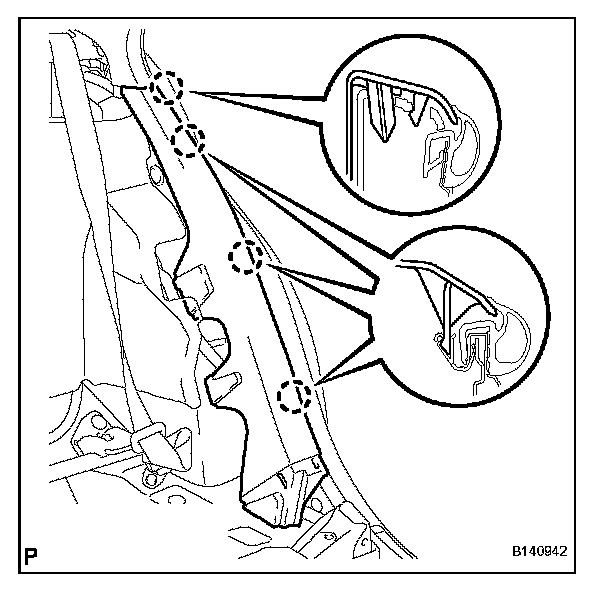 P

B140942