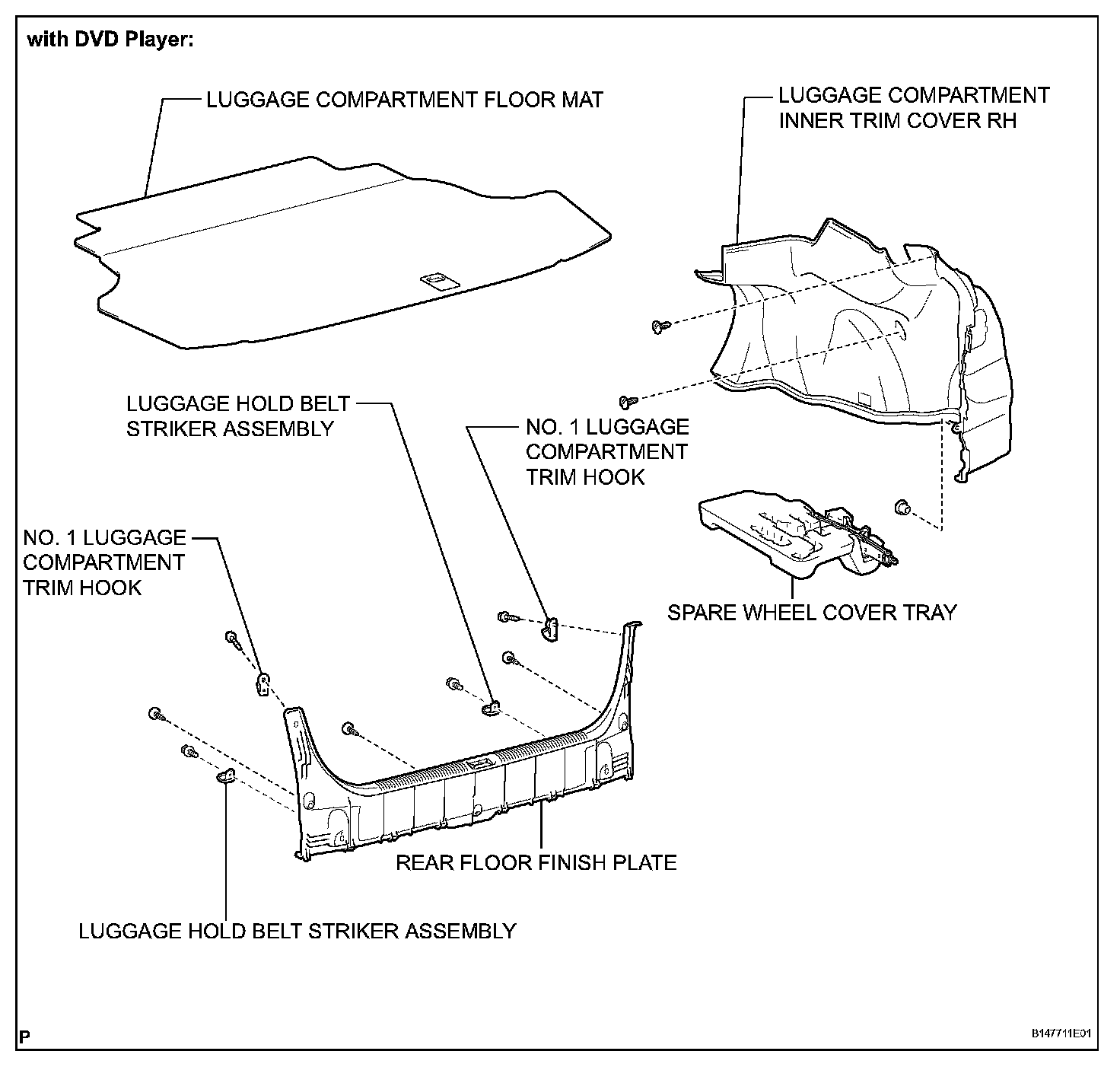 with DVD Player:

LUGGAGE COMPARTMENT FLOOR MAT

LUGGAGE COMPARTMENT INNER TRIM COVER RH

LUGGAGE HOLD BELT STRIKER ASSEMBLY

NO. 1 LUGGAGE COMPARTMENT TRIM HOOK

NO. 1 LUGGAGE COMPARTMENT TRIM HOOK

SPARE WHEEL COVER TRAY

REAR FLOOR FINISH PLATE

LUGGAGE HOLD BELT STRIKER ASSEMBLY

P

B147711E01