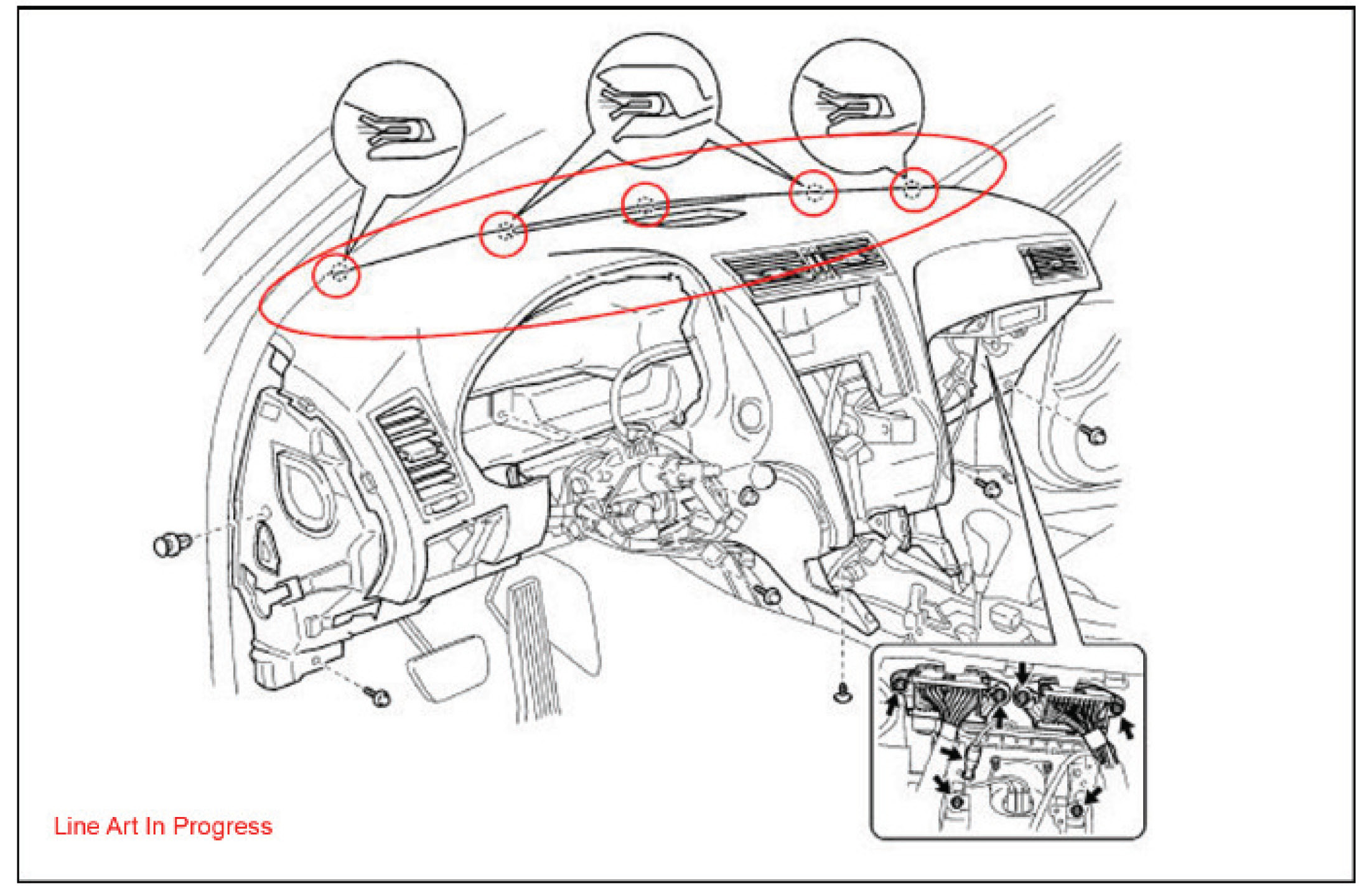 Line Art In Progress