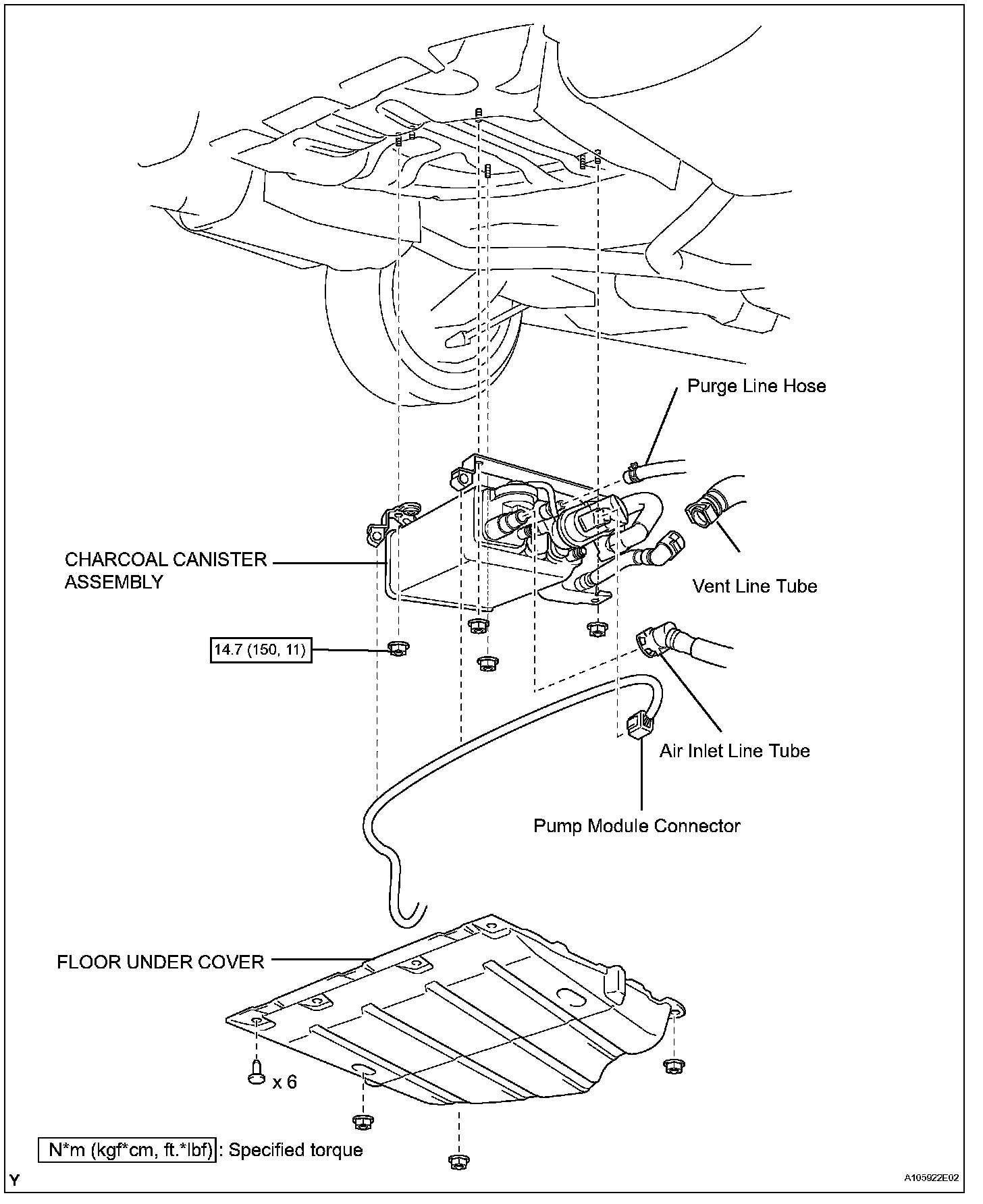 Purge Line Hose

CHARCOAL CANISTER ASSEMBLY

Vent Line Tube

14.7 (150, 11)

Air Inlet Line Tube

Pump Module Connector

FLOOR UNDER COVER

x 6

N*m (kgf*cm, ft.*lbf) : Specified torque

Y

A105922E02