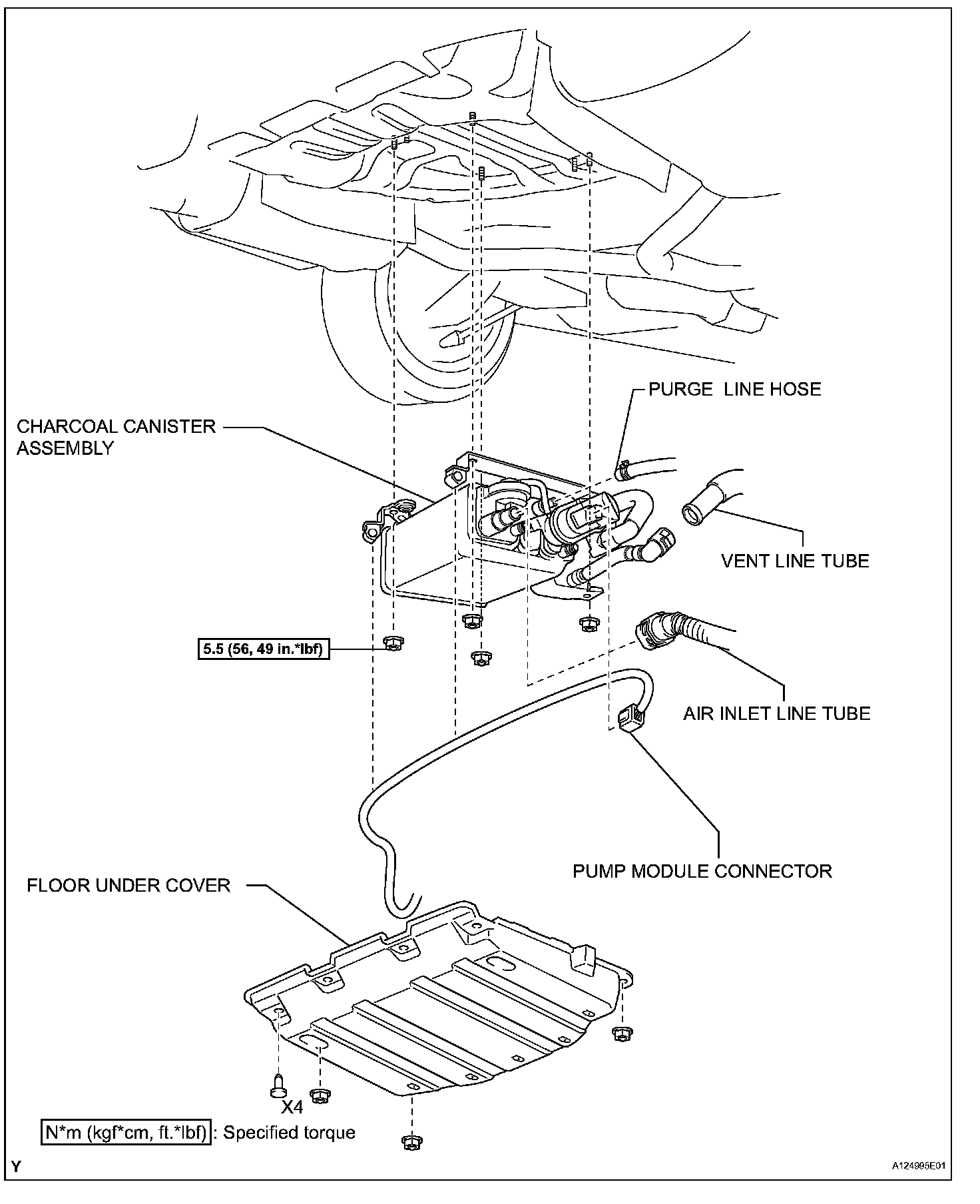 PURGE LINE HOSE

CHARCOAL CANISTER ASSEMBLY

VENT LINE TUBE

5.5 (56, 49 in.*lbf)

AIR INLET LINE TUBE

PUMP MODULE CONNECTOR

FLOOR UNDER COVER

X4

N*m (kgf*cm, ft.*lbf) : Specified torque

Y

A124995E01