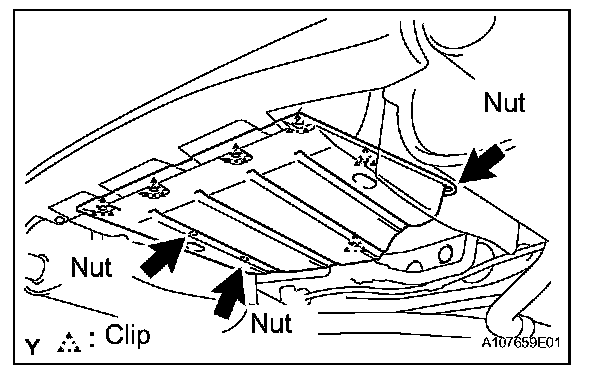 Nut

Nut

Nut

Y : Clip

A107659E01