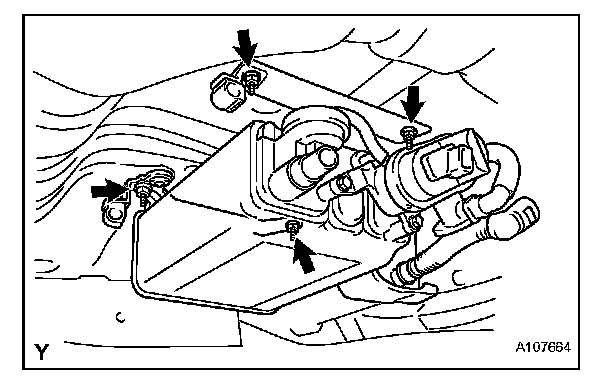 Y

A107664