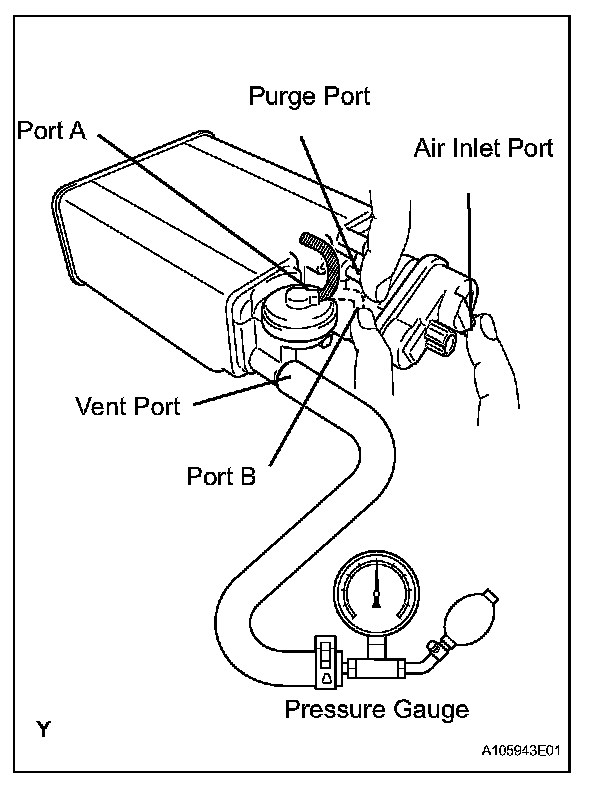 Purge Port

Port A

Air Inlet Port

Vent Port

Port B

Pressure Gauge

Y

A105943E01