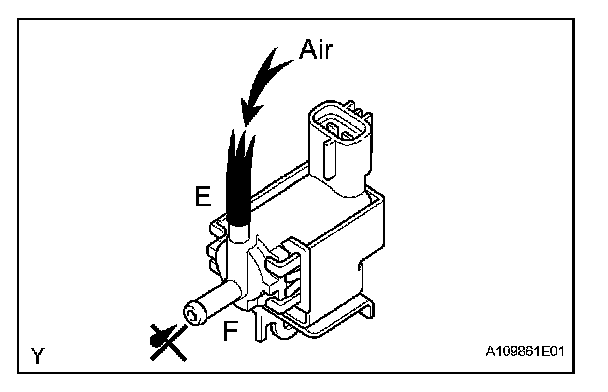 Air

E

F

Y

A109861E01