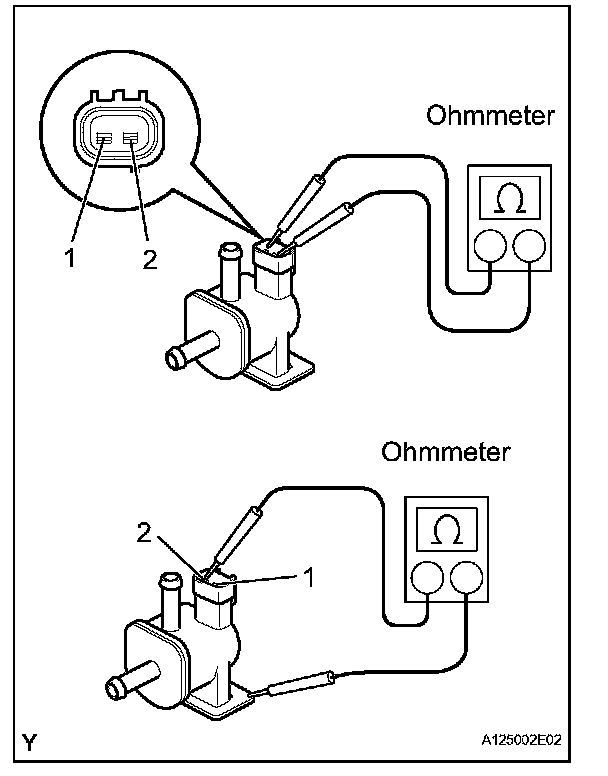 Ohmmeter

$\Omega$

1 2

Ohmmeter

$\Omega$

2

1

Y

A125002E02